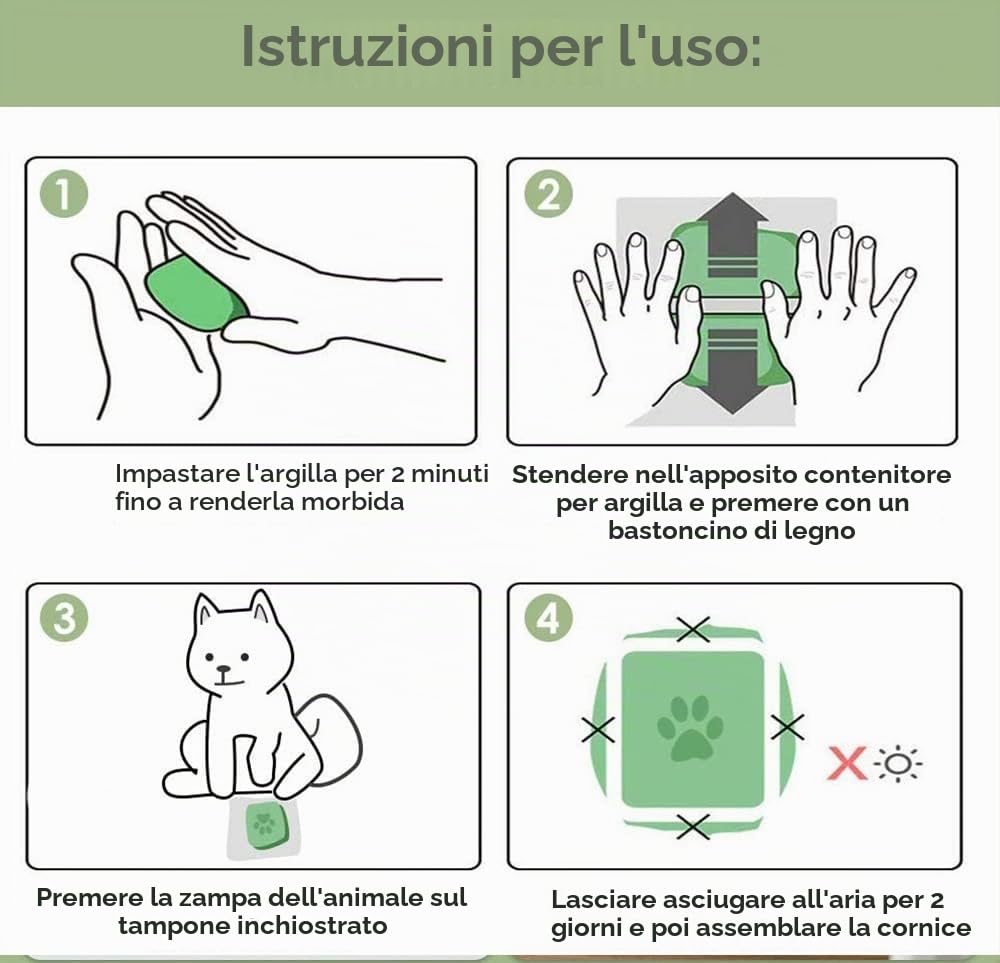 Istruzioni per l'uso:

1

Impastare l'argilla per 2 minuti fino a renderla morbida

2

Stendere nell'apposito contenitore per argilla e premere con un bastoncino di legno

3

Premere la zampa dell'animale sul tampone inchiostrato

4

Lasciare asciugare all'aria per 2 giorni e poi assemblare la cornice