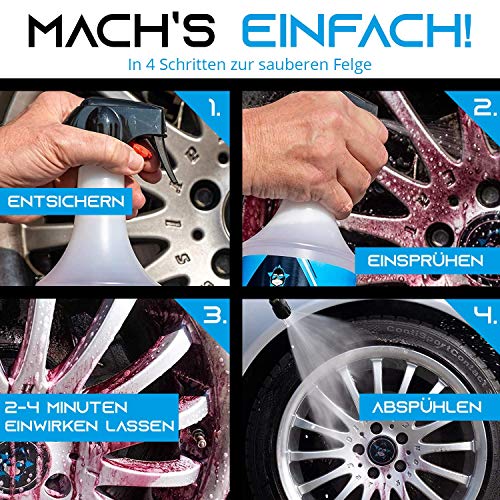 MACH'S EINFACH!
In 4 Schritten zur sauberen Felge

1.
ENTSICHERN

2.
EINSPRÜHEN

3.
2-4 MINUTEN EINWIRKEN LASSEN

4.
ContiSportContact
ABSPÜHLEN