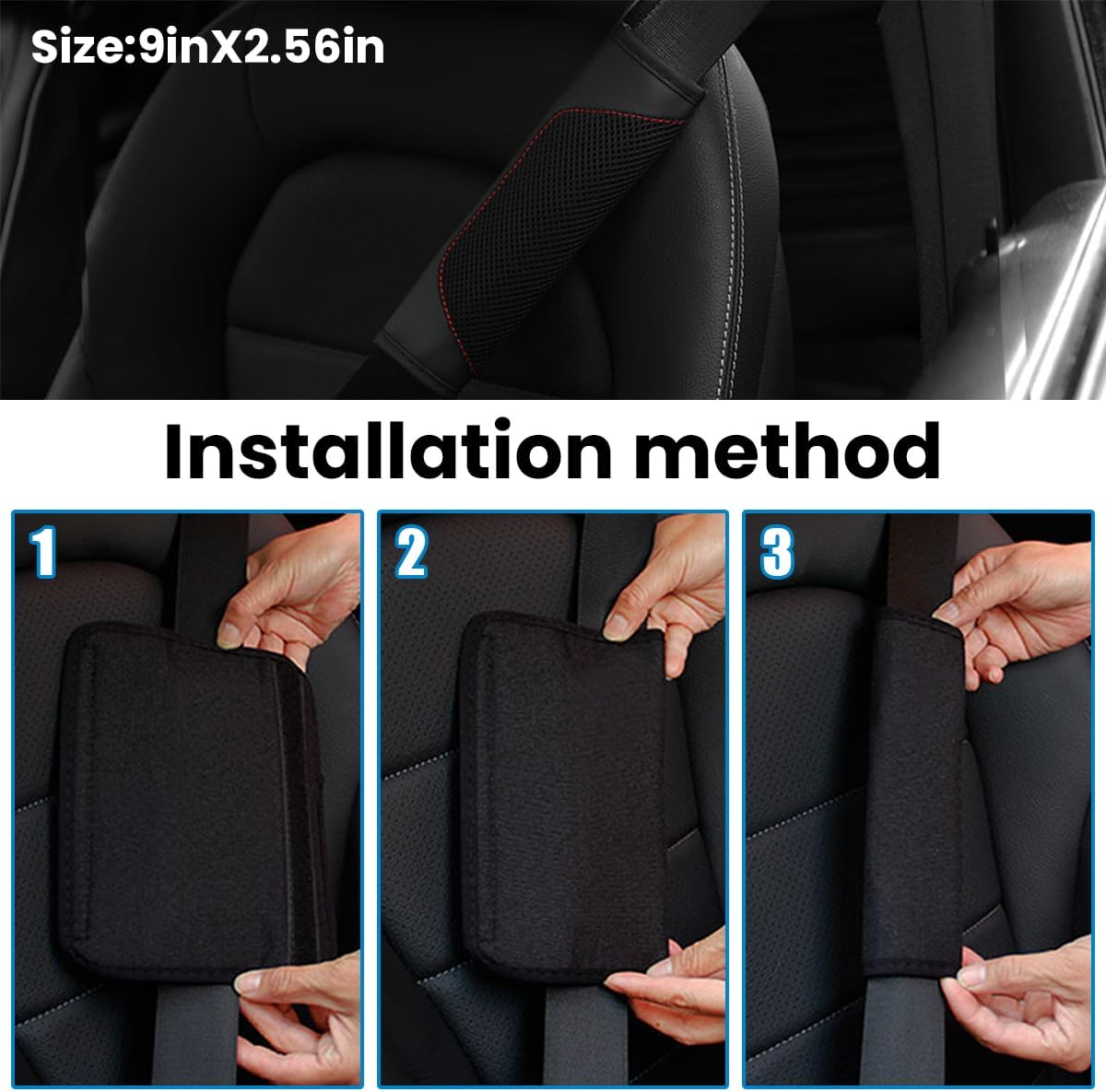 Size:9inX2.56in

Installation method

1

2

3