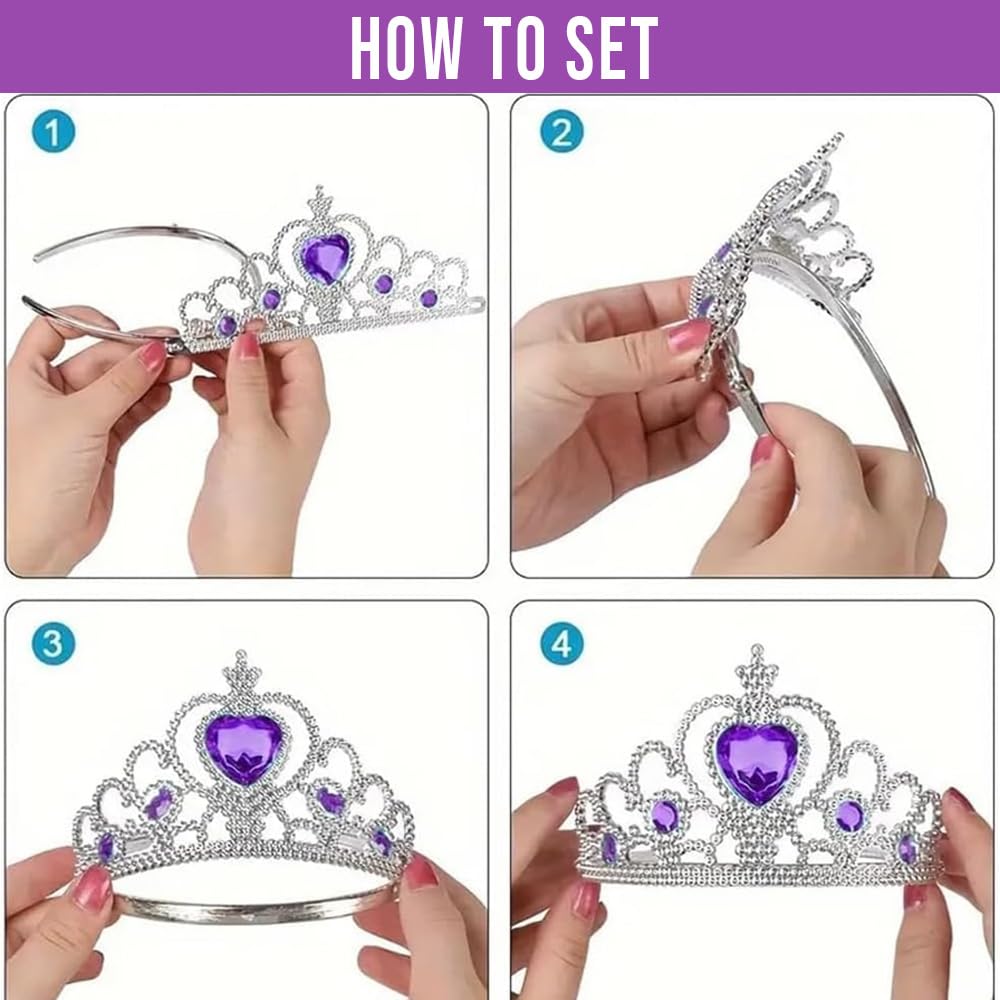 HOW TO SET

1

2

3

4