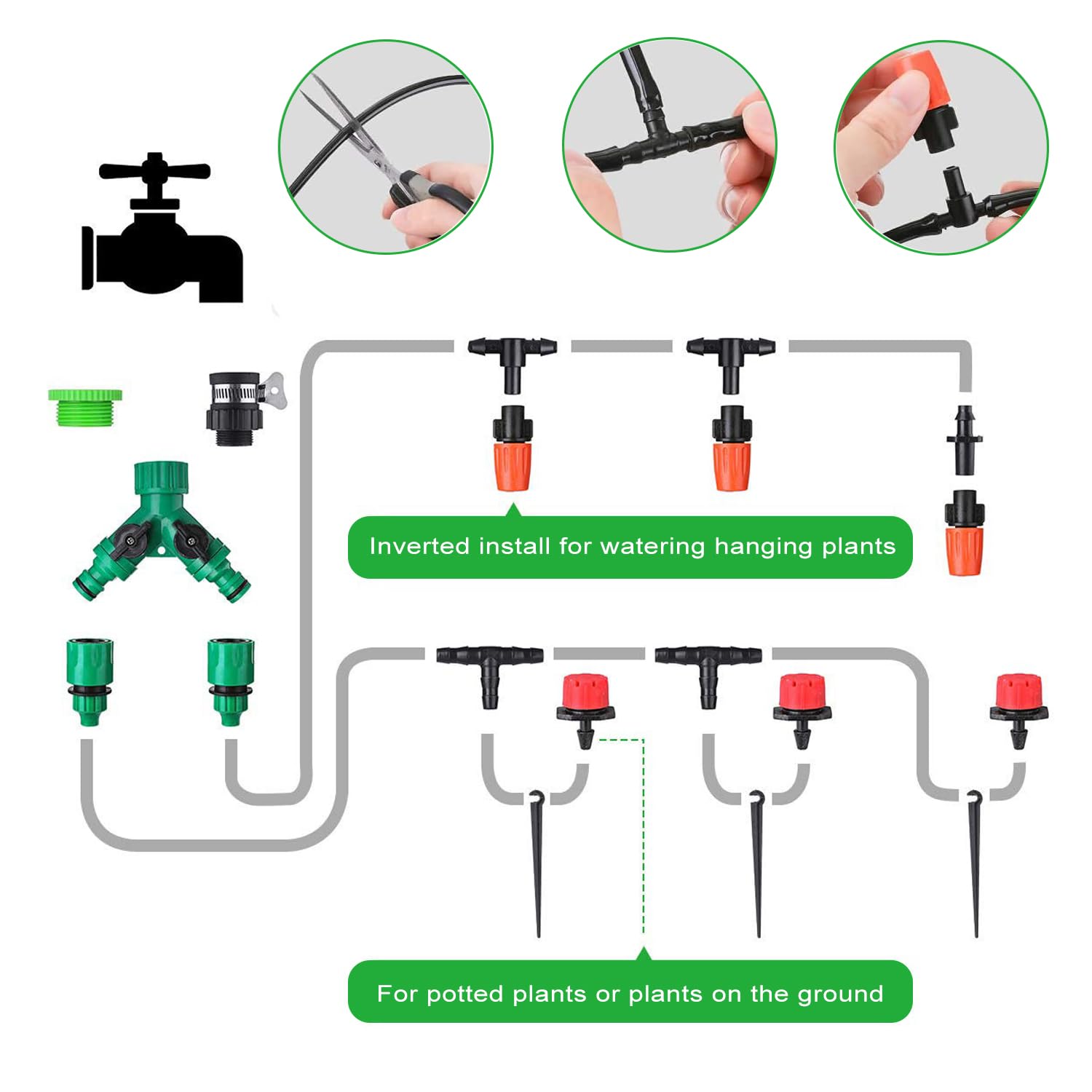 Inverted install for watering hanging plants

For potted plants or plants on the ground