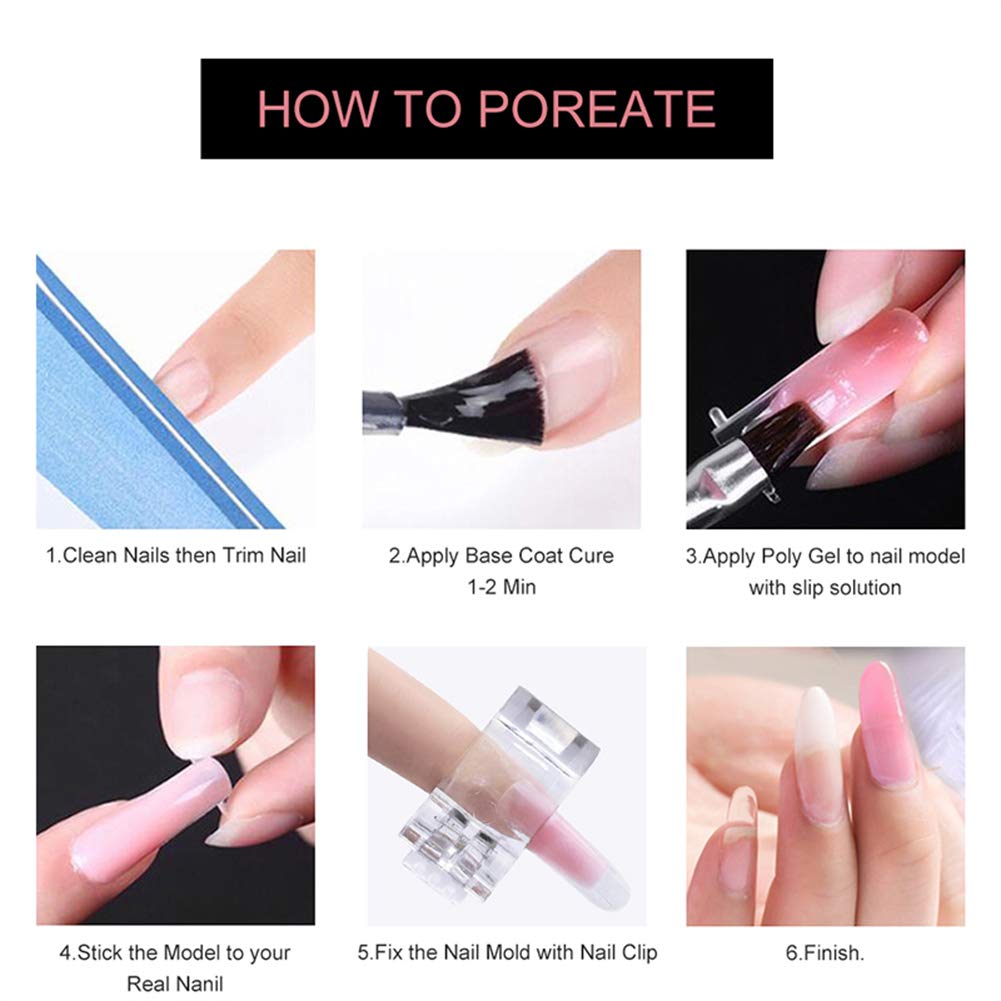 HOW TO POREATE

1.Clean Nails then Trim Nail

2.Apply Base Coat Cure 1-2 Min

3.Apply Poly Gel to nail model with slip solution

4.Stick the Model to your Real Nanil

5.Fix the Nail Mold with Nail Clip

6.Finish.