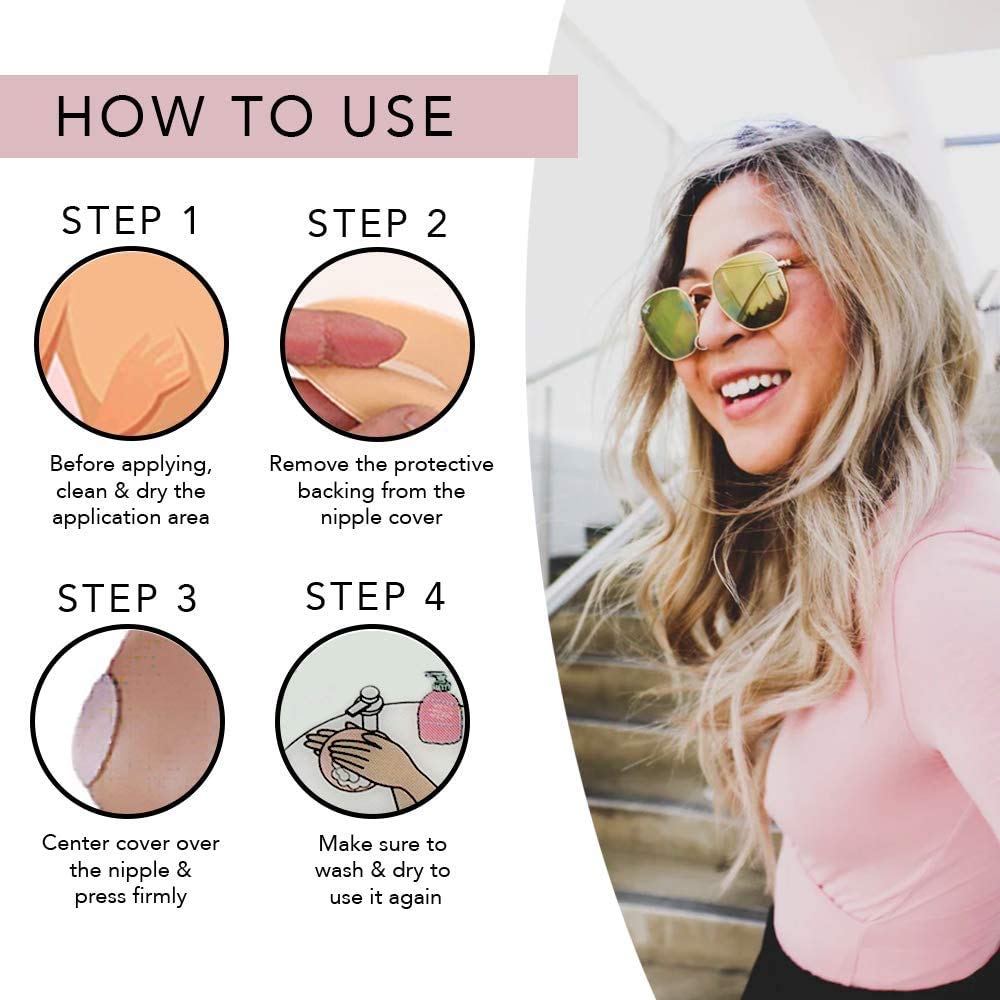 HOW TO USE

STEP 1

Before applying, clean & dry the application area

STEP 2

Remove the protective backing from the nipple cover

STEP 3

Center cover over the nipple & press firmly

STEP 4

Make sure to wash & dry to use it again