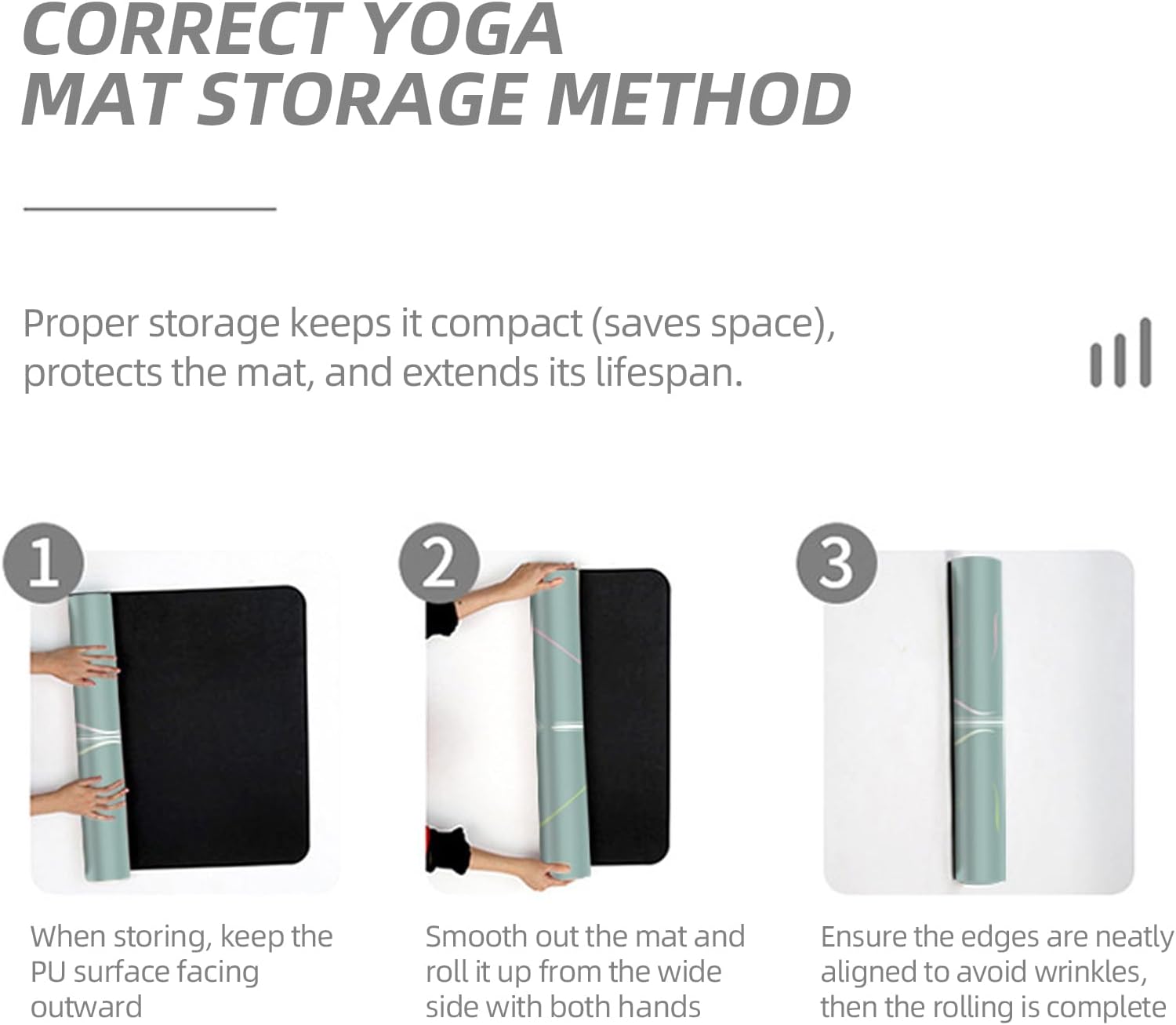 CORRECT YOGA MAT STORAGE METHOD

Proper storage keeps it compact (saves space), protects the mat, and extends its lifespan.

1

When storing, keep the PU surface facing outward

2

Smooth out the mat and roll it up from the wide side with both hands

3

Ensure the edges are neatly aligned to avoid wrinkles, then the rolling is complete