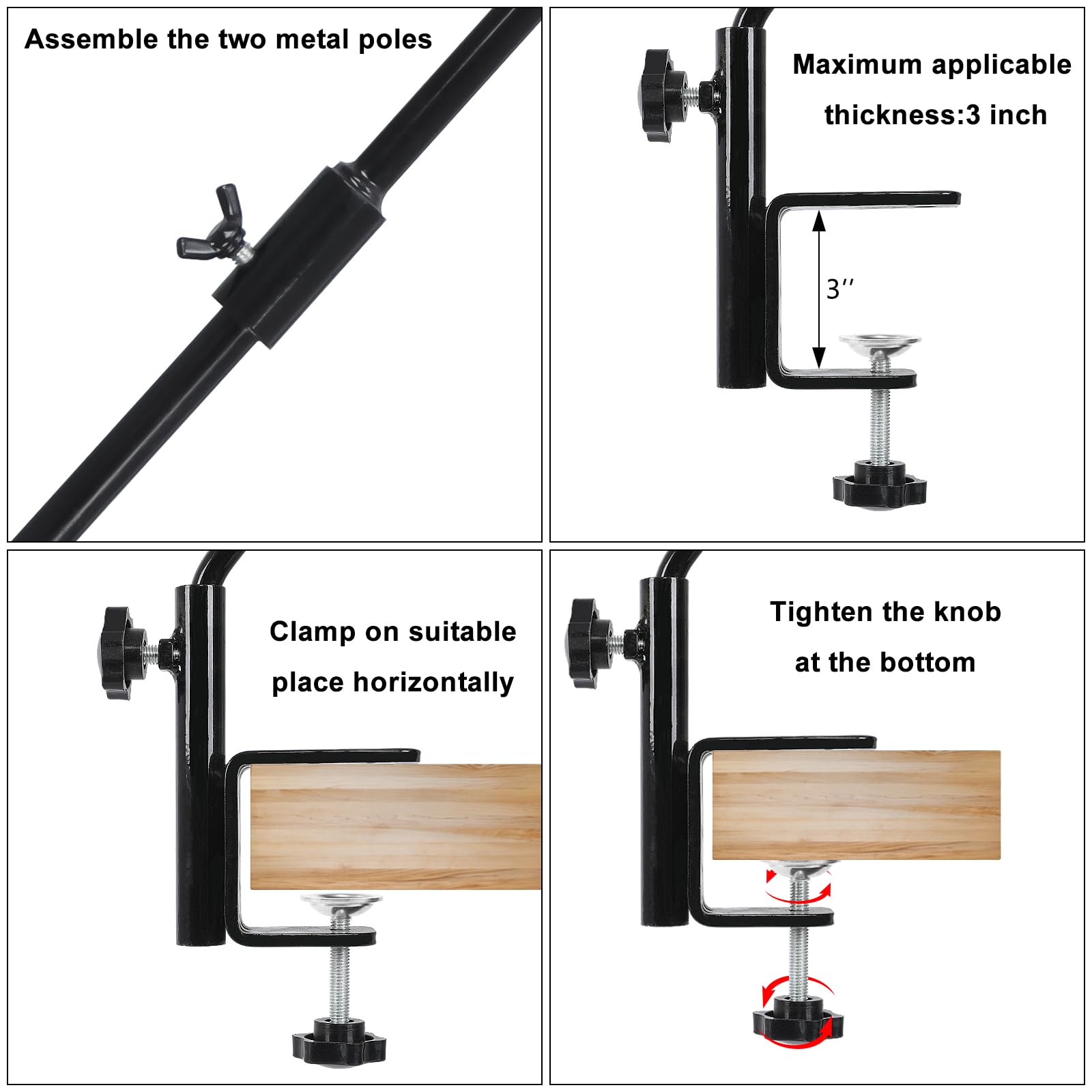 Assemble the two metal poles

Maximum applicable thickness:3 inch

3′′

Clamp on suitable place horizontally

Tighten the knob at the bottom