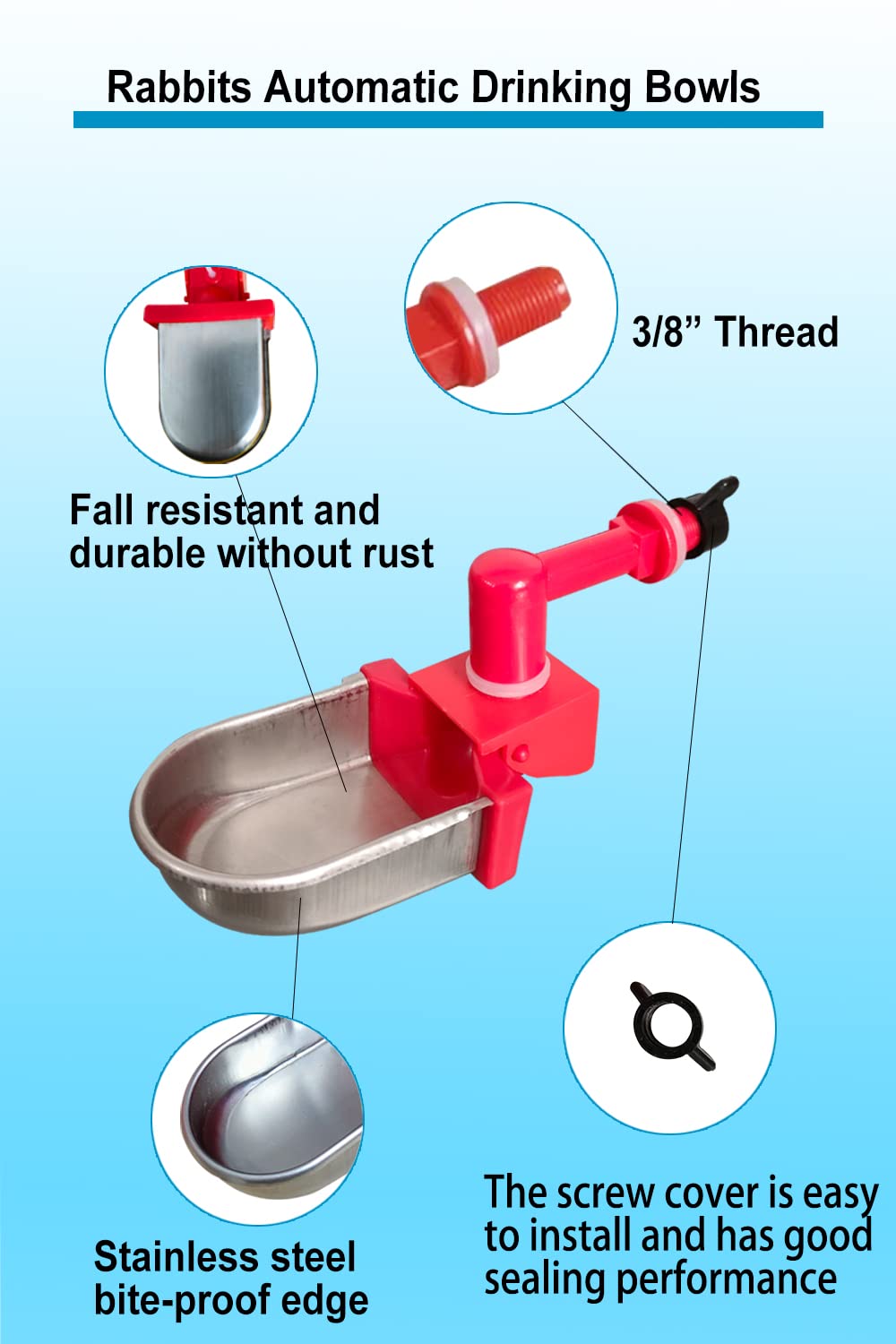 Rabbits Automatic Drinking Bowls

3/8” Thread

Fall resistant and durable without rust

Stainless steel bite-proof edge

The screw cover is easy to install and has good sealing performance