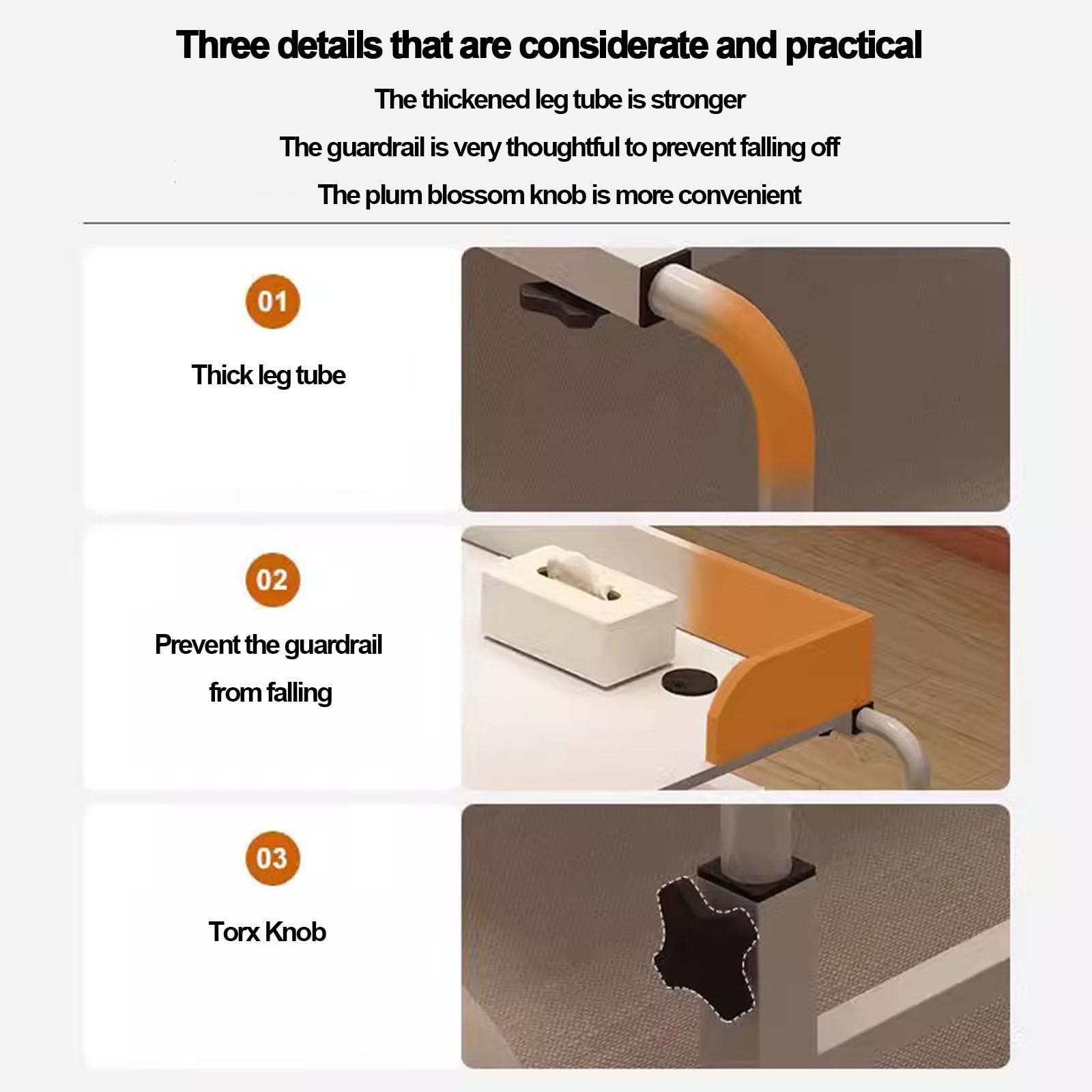 Three details that are considerate and practical

The thickened leg tube is stronger

The guardrail is very thoughtful to prevent falling off

The plum blossom knob is more convenient

01

Thick leg tube

02

Prevent the guardrail from falling

03

Torx Knob