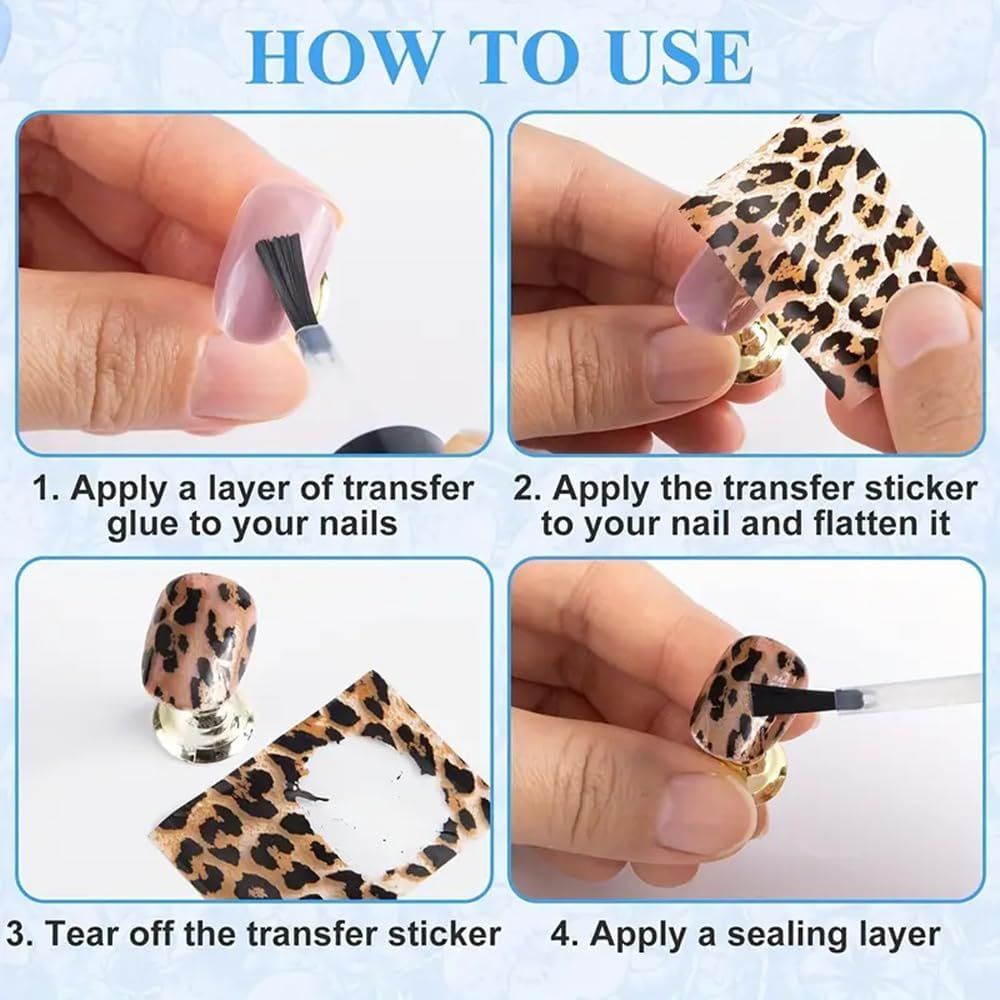 HOW TO USE

1. Apply a layer of transfer glue to your nails

2. Apply the transfer sticker to your nail and flatten it

3. Tear off the transfer sticker

4. Apply a sealing layer