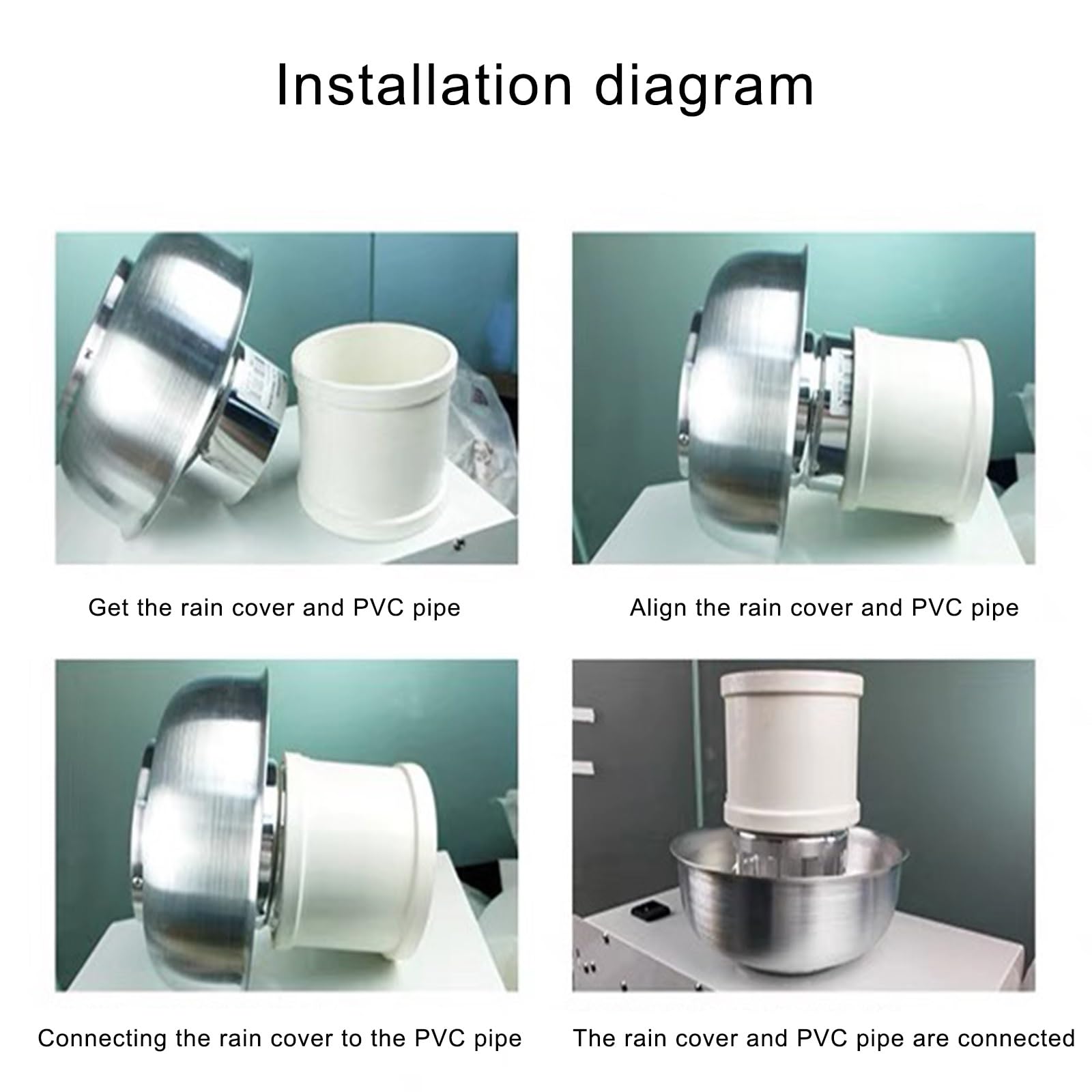 Installation diagram

Get the rain cover and PVC pipe

Align the rain cover and PVC pipe

Connecting the rain cover to the PVC pipe

The rain cover and PVC pipe are connected