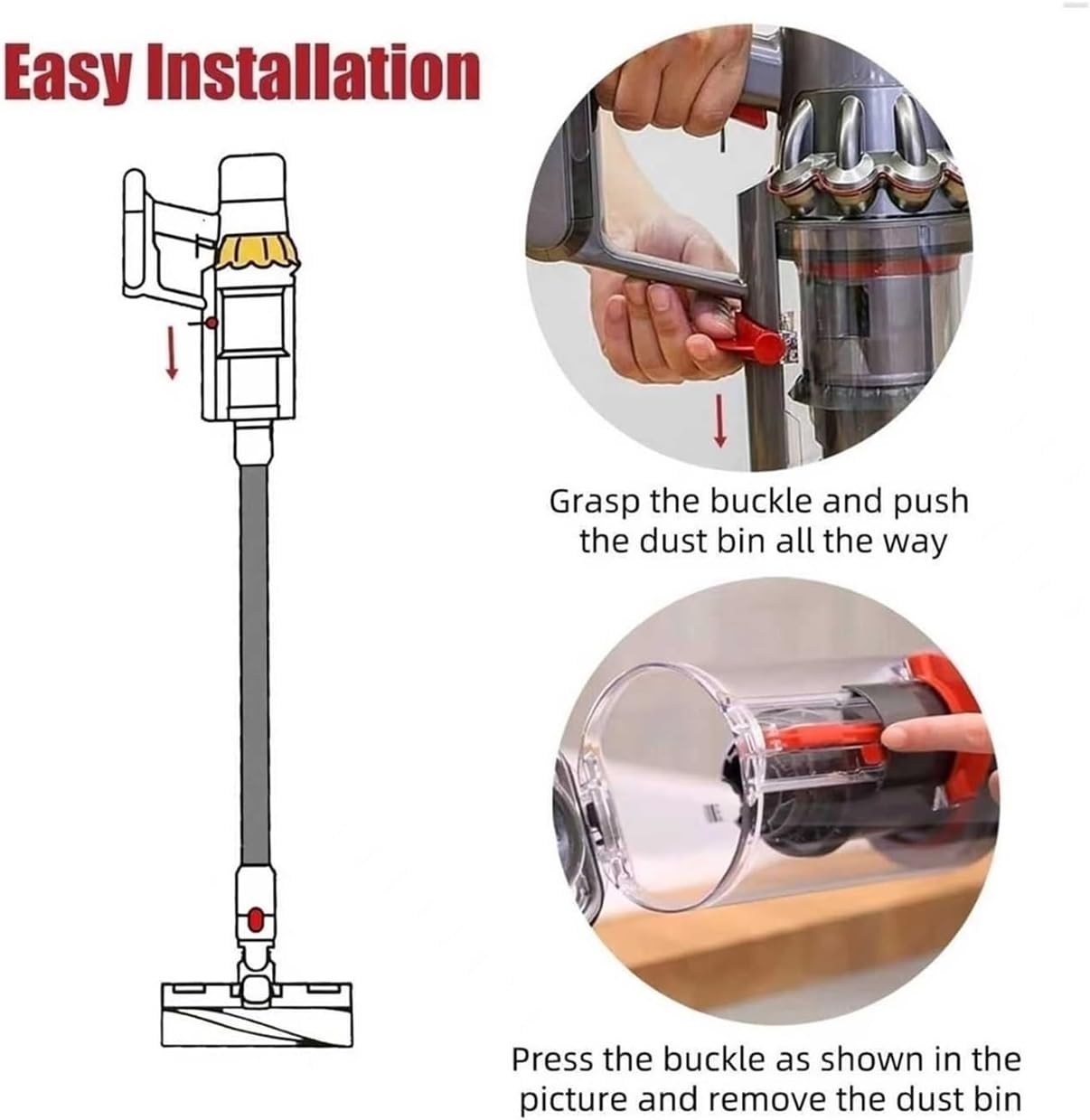 Easy Installation

Grasp the buckle and push the dust bin all the way

Press the buckle as shown in the picture and remove the dust bin