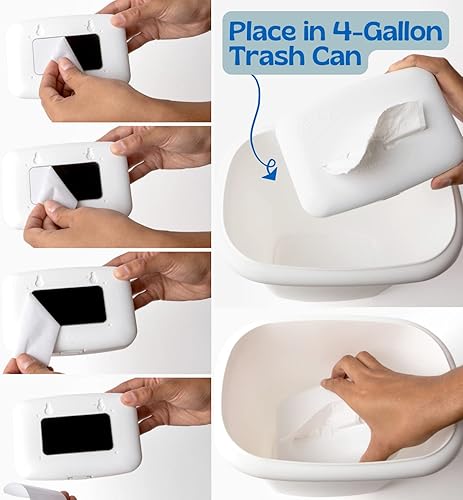 Place in 4-Gallon Trash Can