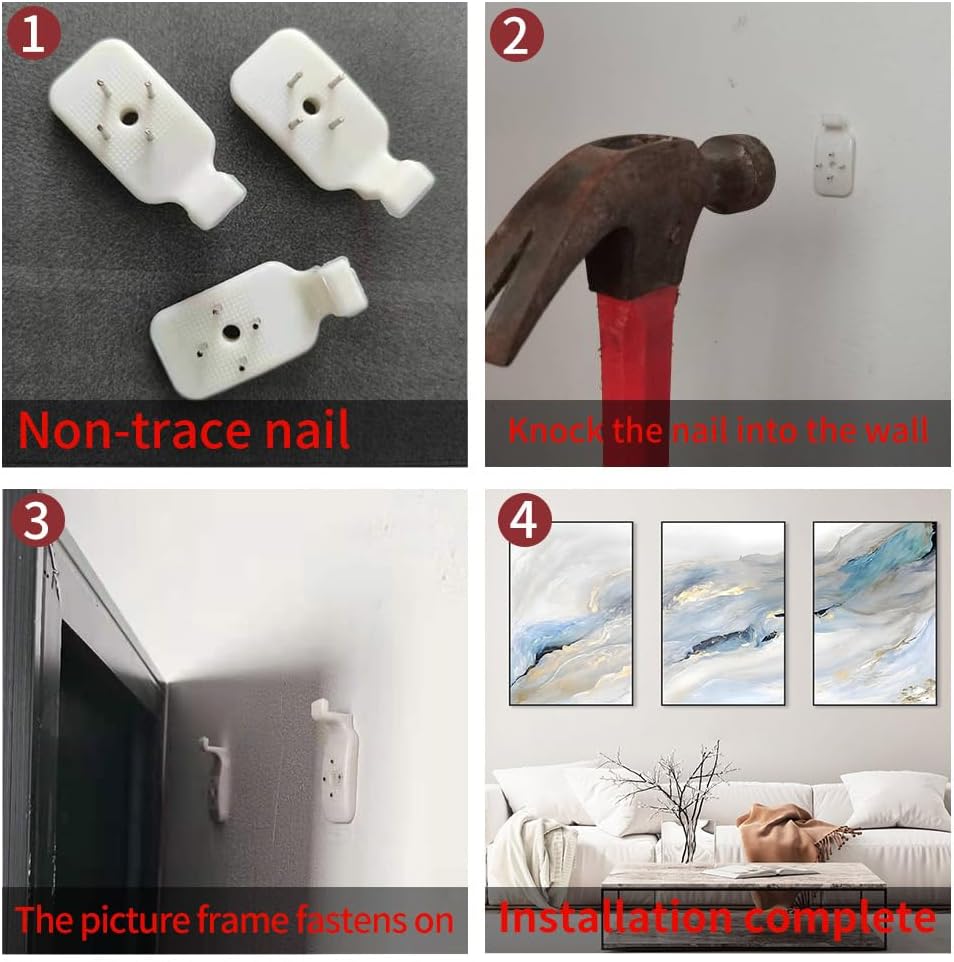 1
Non-trace nail

2
Knock the nail into the wall

3
The picture frame fastens on

4
Installation complete