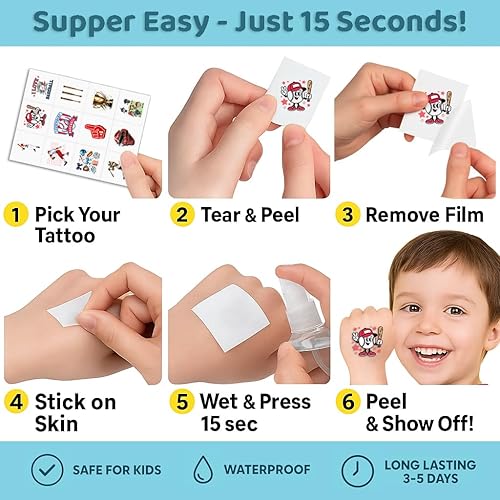 Supper Easy - Just 15 Seconds!

1 Pick Your Tattoo

2 Tear & Peel

3 Remove Film

4 Stick on Skin

5 Wet & Press 15 sec

6 Peel & Show Off!

SAFE FOR KIDS

WATERPROOF

LONG LASTING 3-5 DAYS