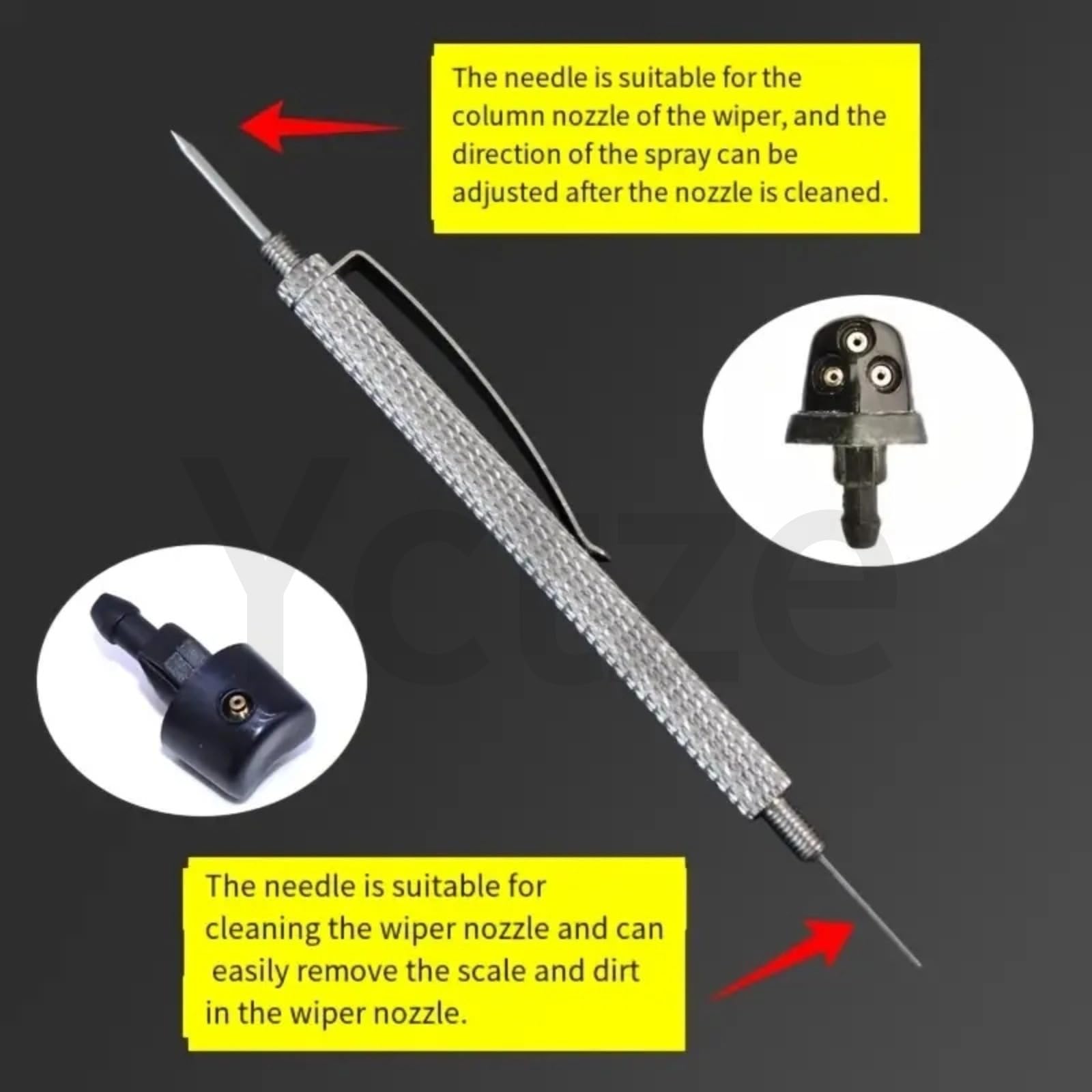 The needle is suitable for the column nozzle of the wiper, and the direction of the spray can be adjusted after the nozzle is cleaned.

Ycuze

The needle is suitable for cleaning the wiper nozzle and can easily remove the scale and dirt in the wiper nozzle.