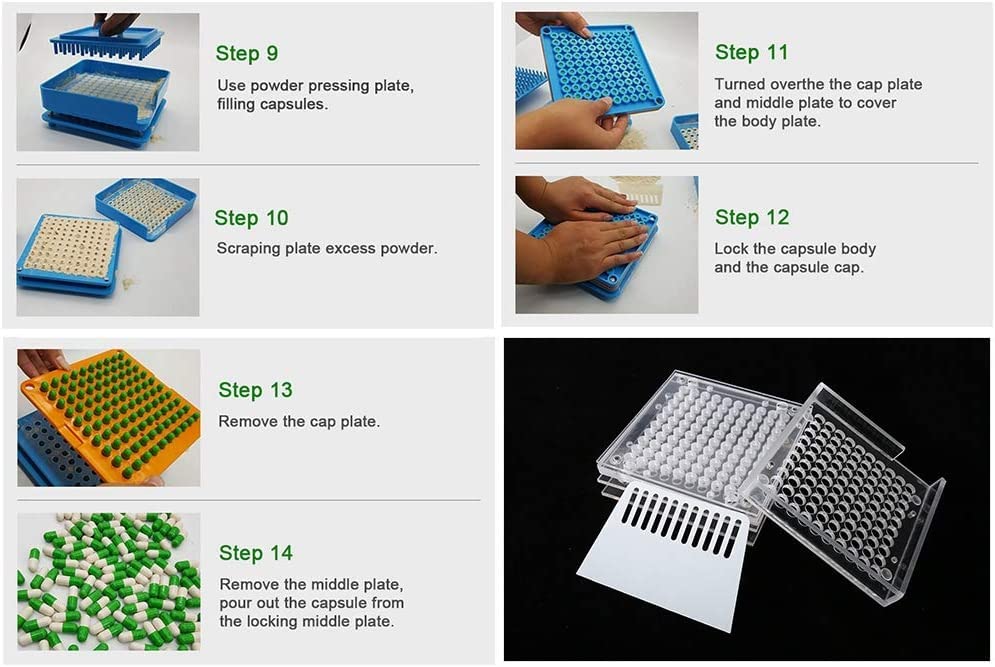 Step 9
Use powder pressing plate, filling capsules.

Step 10
Scraping plate excess powder.

Step 11
Turned overthe the cap plate and middle plate to cover the body plate.

Step 12
Lock the capsule body and the capsule cap.

Step 13
Remove the cap plate.

Step 14
Remove the middle plate, pour out the capsule from the locking middle plate.