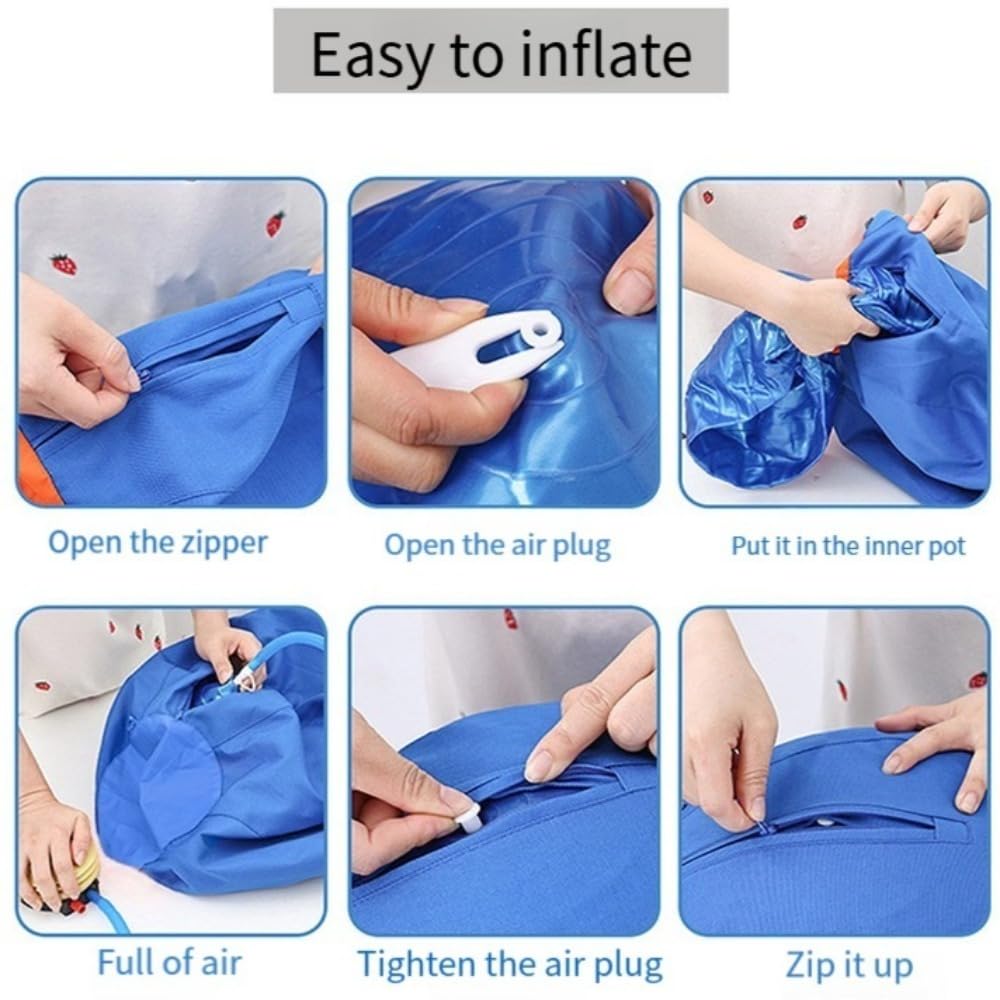 Easy to inflate

Open the zipper

Open the air plug

Put it in the inner pot

Full of air

Tighten the air plug

Zip it up