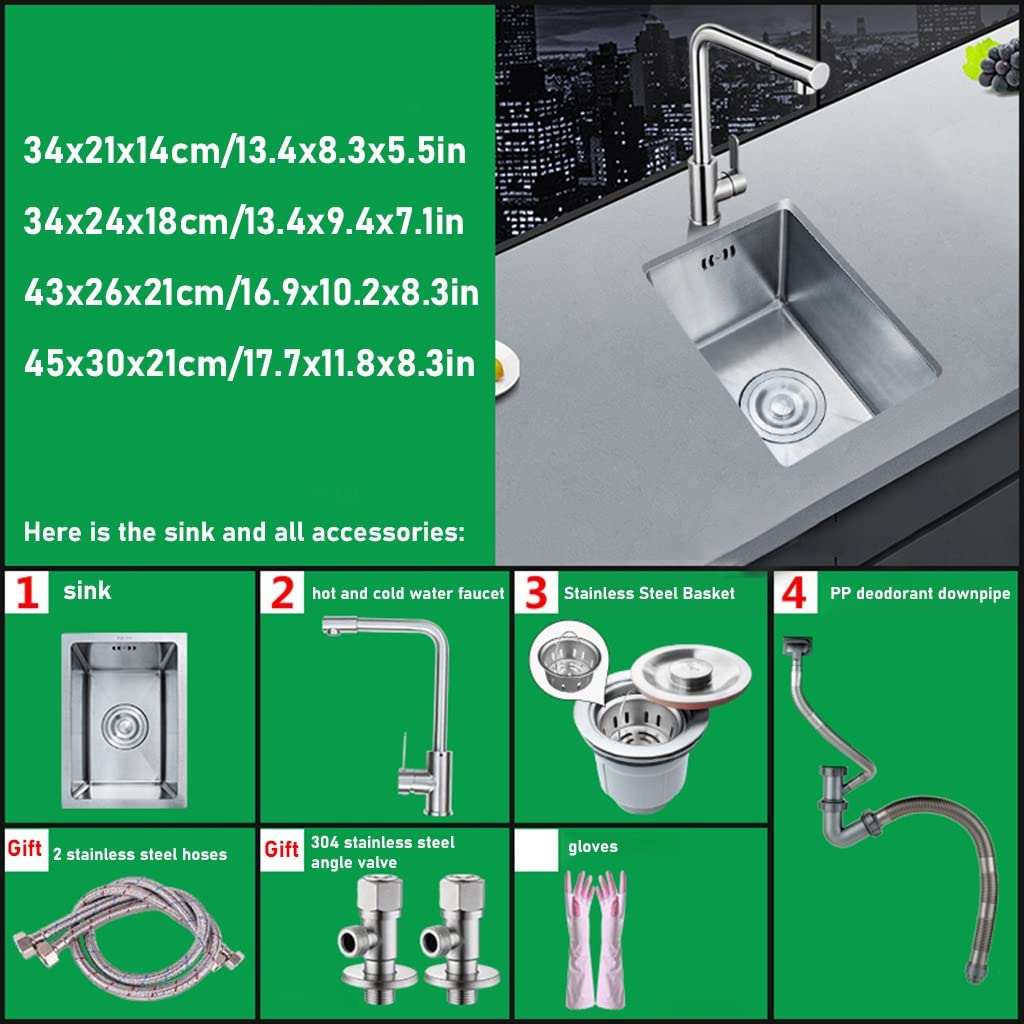 34x21x14cm/13.4x8.3x5.5in
34x24x18cm/13.4x9.4x7.1in
43x26x21cm/16.9x10.2x8.3in
45x30x21cm/17.7x11.8x8.3in

Here is the sink and all accessories:

1 sink

2 hot and cold water faucet

3 Stainless Steel Basket

4 PP deodorant downpipe

Gift 2 stainless steel hoses

Gift 304 stainless steel angle valve

gloves