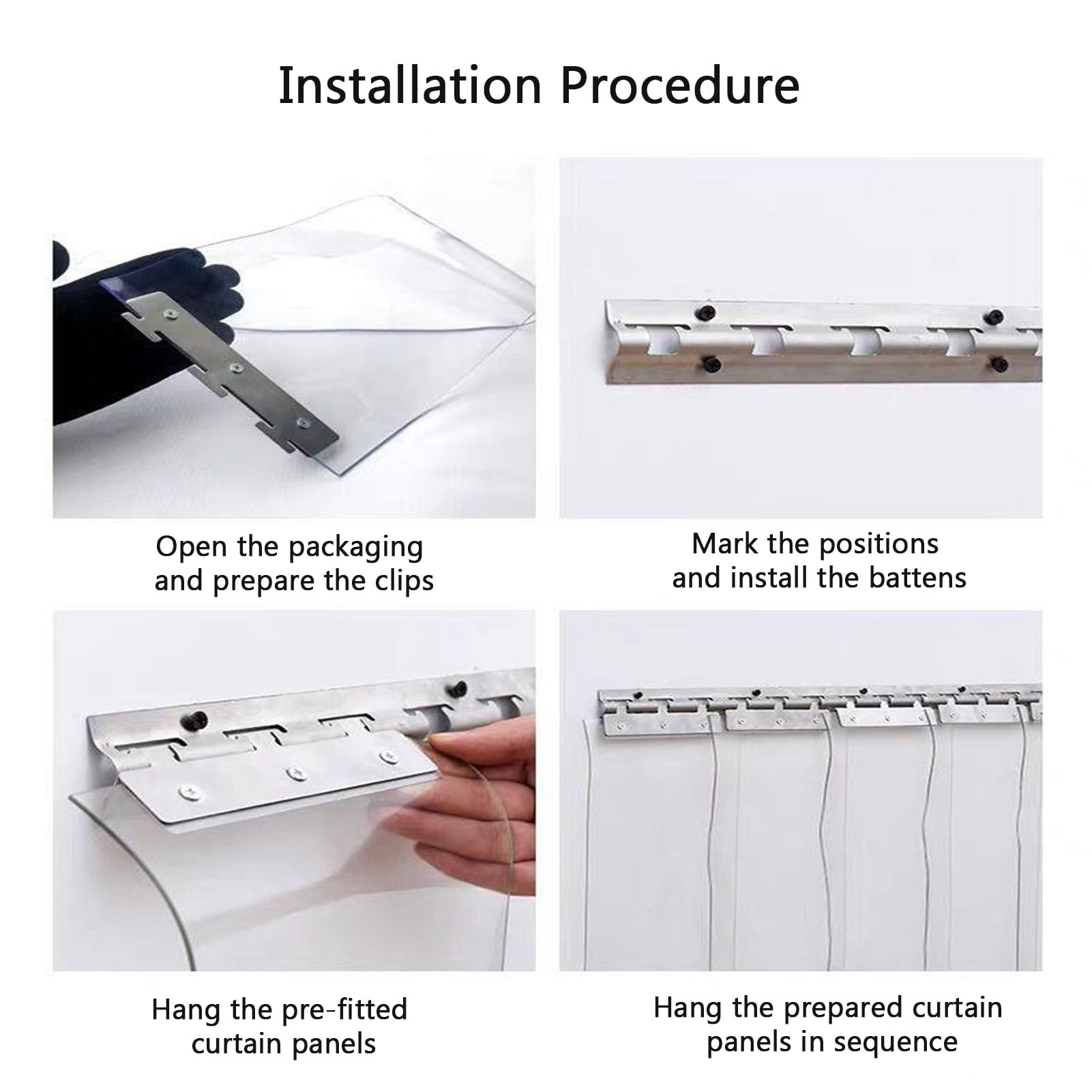 Installation Procedure

Open the packaging and prepare the clips

Mark the positions and install the battens

Hang the pre-fitted curtain panels

Hang the prepared curtain panels in sequence