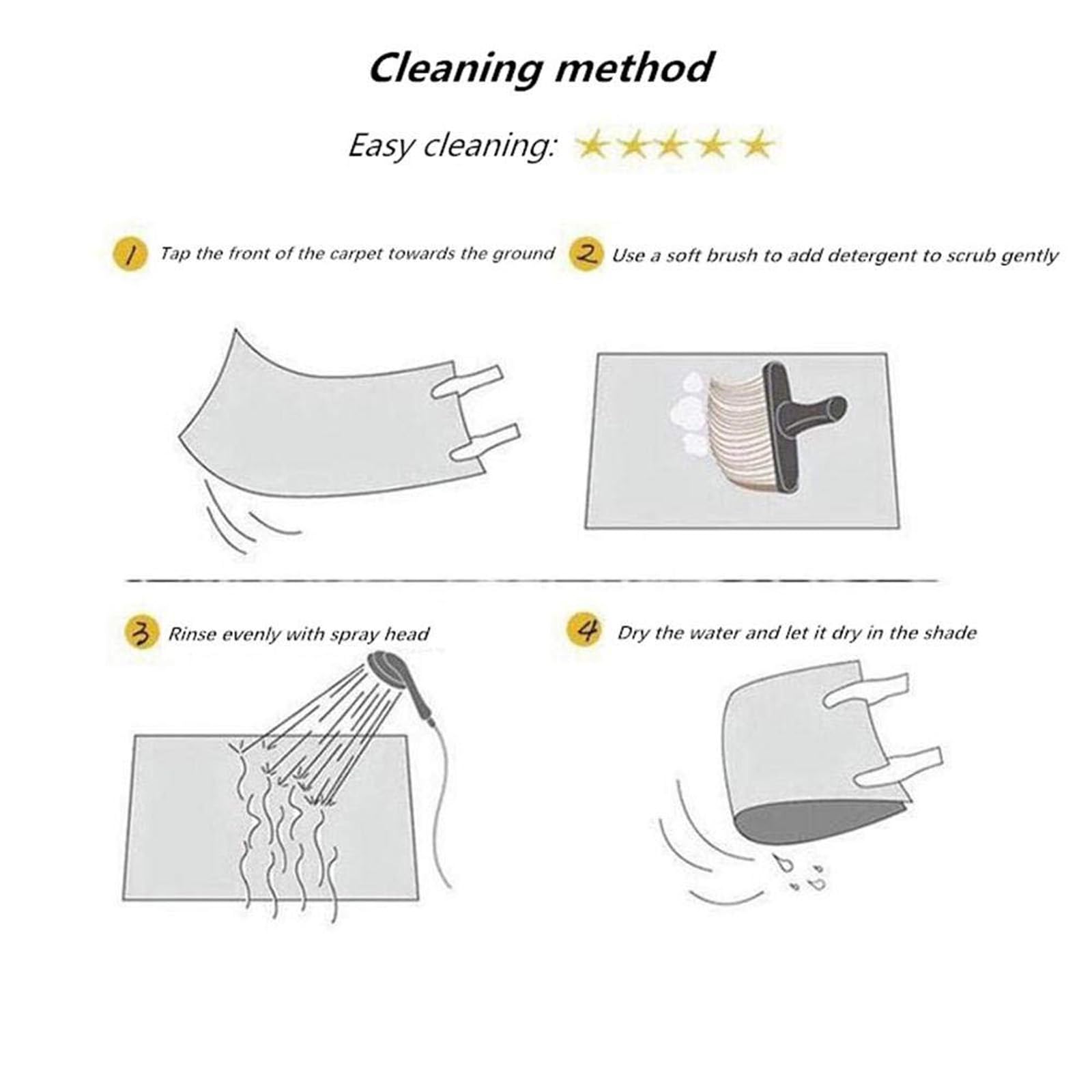 Cleaning method

Easy cleaning: ★★★★★

1 Tap the front of the carpet towards the ground

2 Use a soft brush to add detergent to scrub gently

3 Rinse evenly with spray head

4 Dry the water and let it dry in the shade