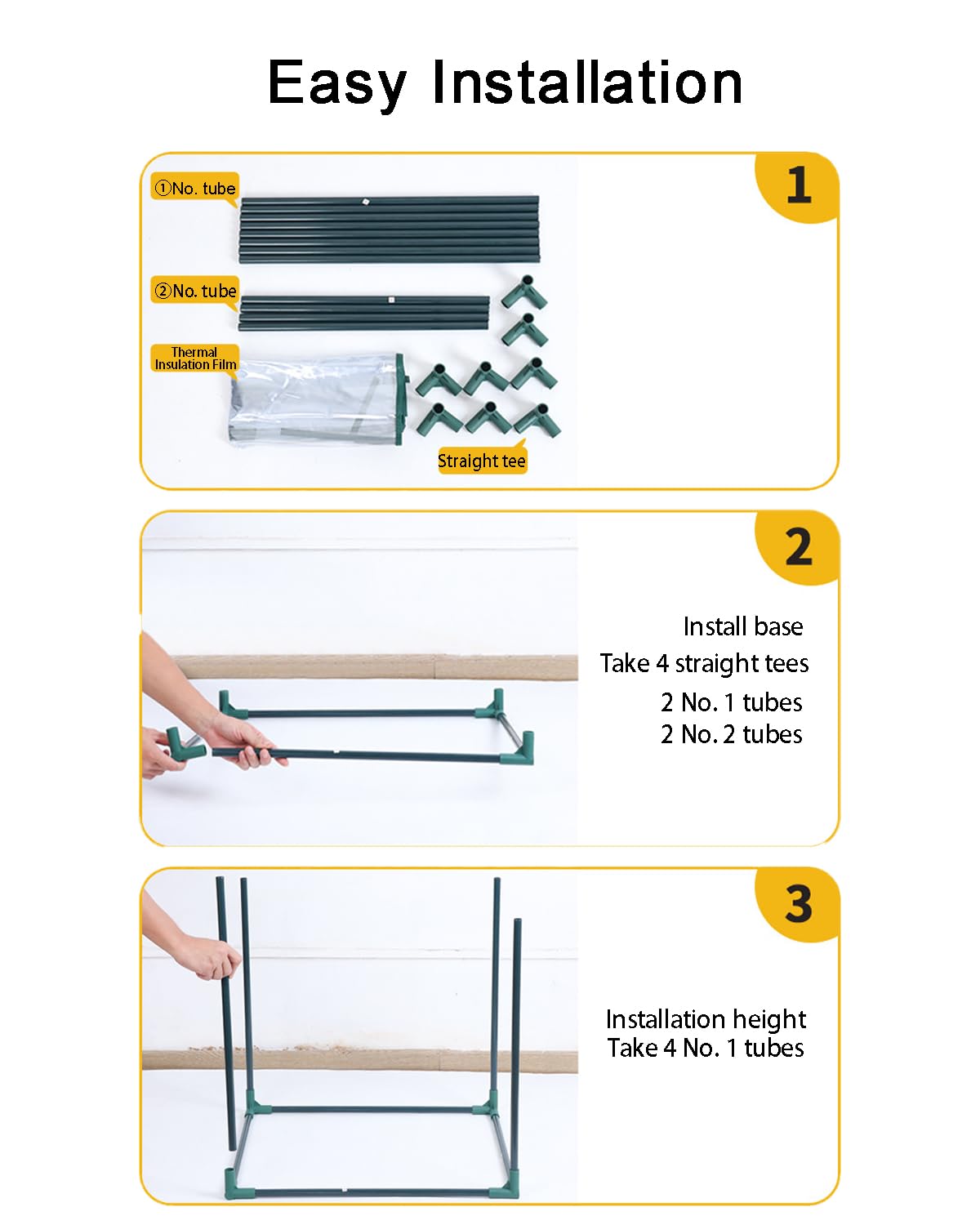 Easy Installation

①No. tube

②No. tube

Thermal Insulation Film

Straight tee

1

2

Install base
Take 4 straight tees
2 No. 1 tubes
2 No. 2 tubes

3

Installation height
Take 4 No. 1 tubes