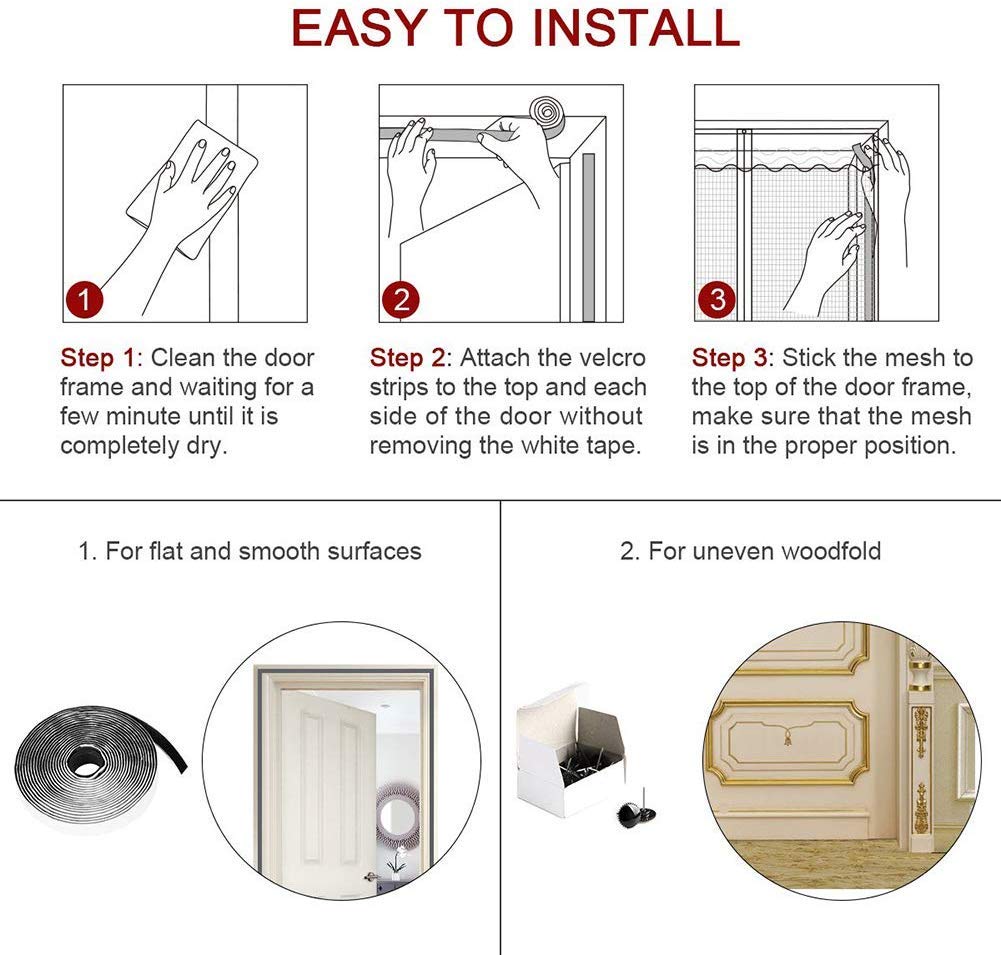 EASY TO INSTALL

1

2

3

Step 1: Clean the door frame and waiting for a few minute until it is completely dry.

Step 2: Attach the velcro strips to the top and each side of the door without removing the white tape.

Step 3: Stick the mesh to the top of the door frame, make sure that the mesh is in the proper position.

1. For flat and smooth surfaces

2. For uneven woodfold