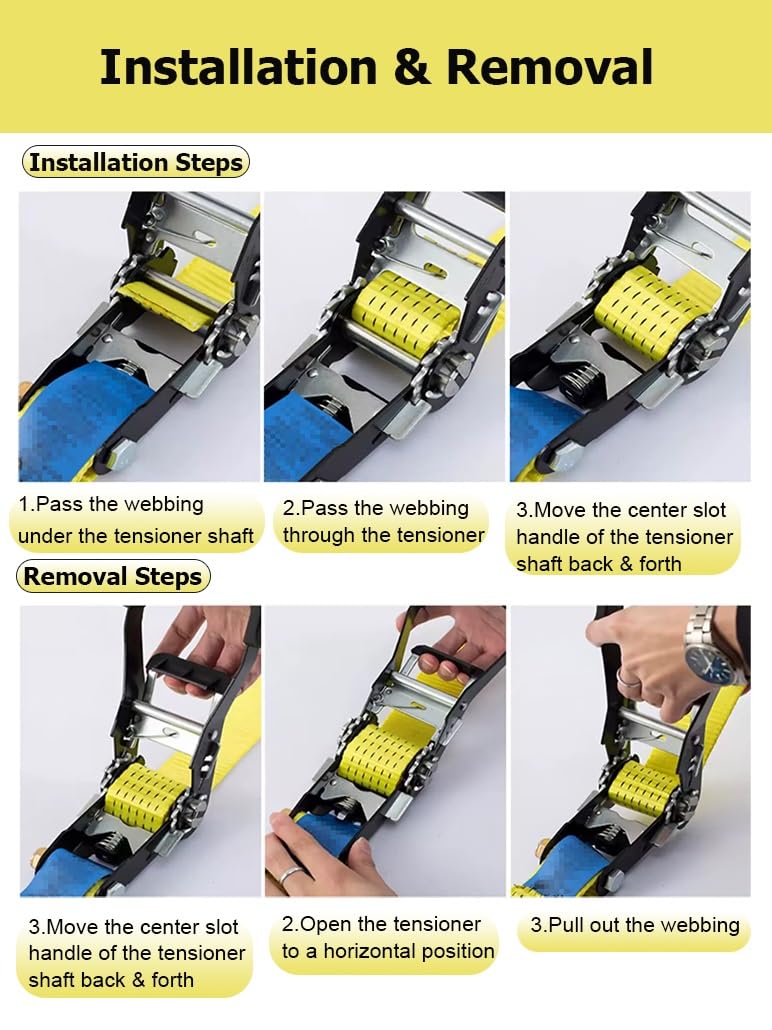 Installation & Removal

Installation Steps

1.Pass the webbing under the tensioner shaft

2.Pass the webbing through the tensioner

3.Move the center slot handle of the tensioner shaft back & forth

Removal Steps

3.Move the center slot handle of the tensioner shaft back & forth

2.Open the tensioner to a horizontal position

3.Pull out the webbing