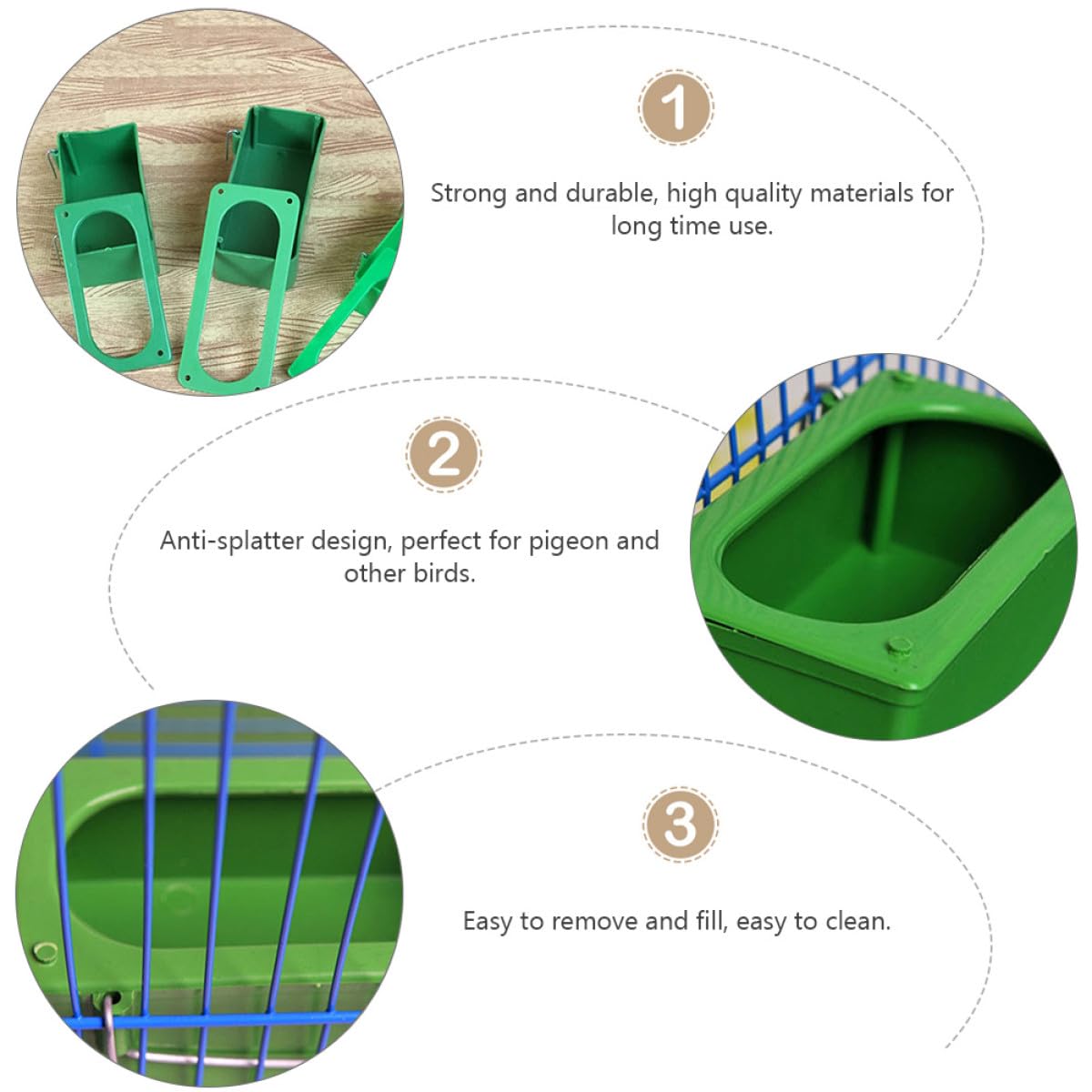 1

Strong and durable, high quality materials for long time use.

2

Anti-splatter design, perfect for pigeon and other birds.

3

Easy to remove and fill, easy to clean.