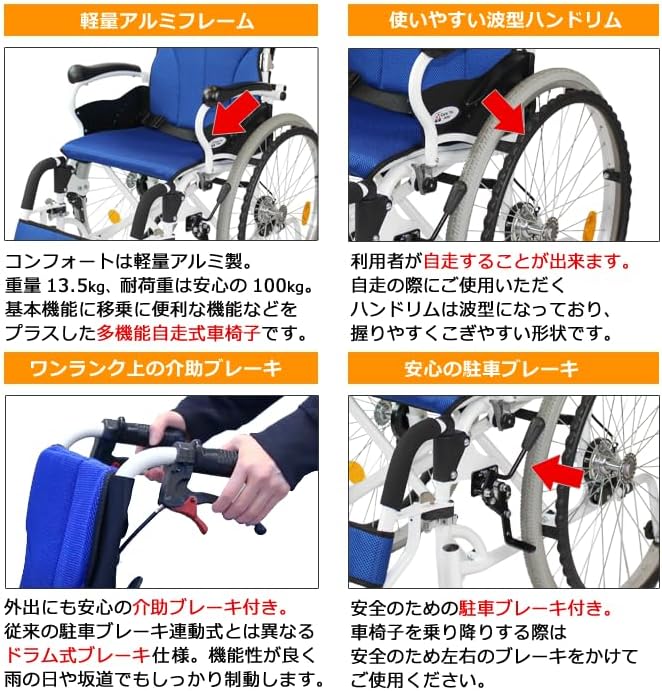 軽量アルミフレーム

コンフォートは軽量アルミ製。
重量 13.5kg、耐荷重は安心の 100kg。
基本機能に移乗に便利な機能などをプラスした多機能自走式車椅子です。

使いやすい波型ハンドリム

利用者が自走することが出来ます。
自走の際にご使用いただくハンドリムは波型になっており、握りやすくこぎやすい形状です。

ワンランク上の介助ブレーキ

外出にも安心の介助ブレーキ付き。
従来の駐車ブレーキ連動式とは異なるドラム式ブレーキ仕様。機能性が良く雨の日や坂道でもしっかり制動します。

安心の駐車ブレーキ

安全のための駐車ブレーキ付き。
車椅子を乗り降りする際は安全のため左右のブレーキをかけてご使用ください。