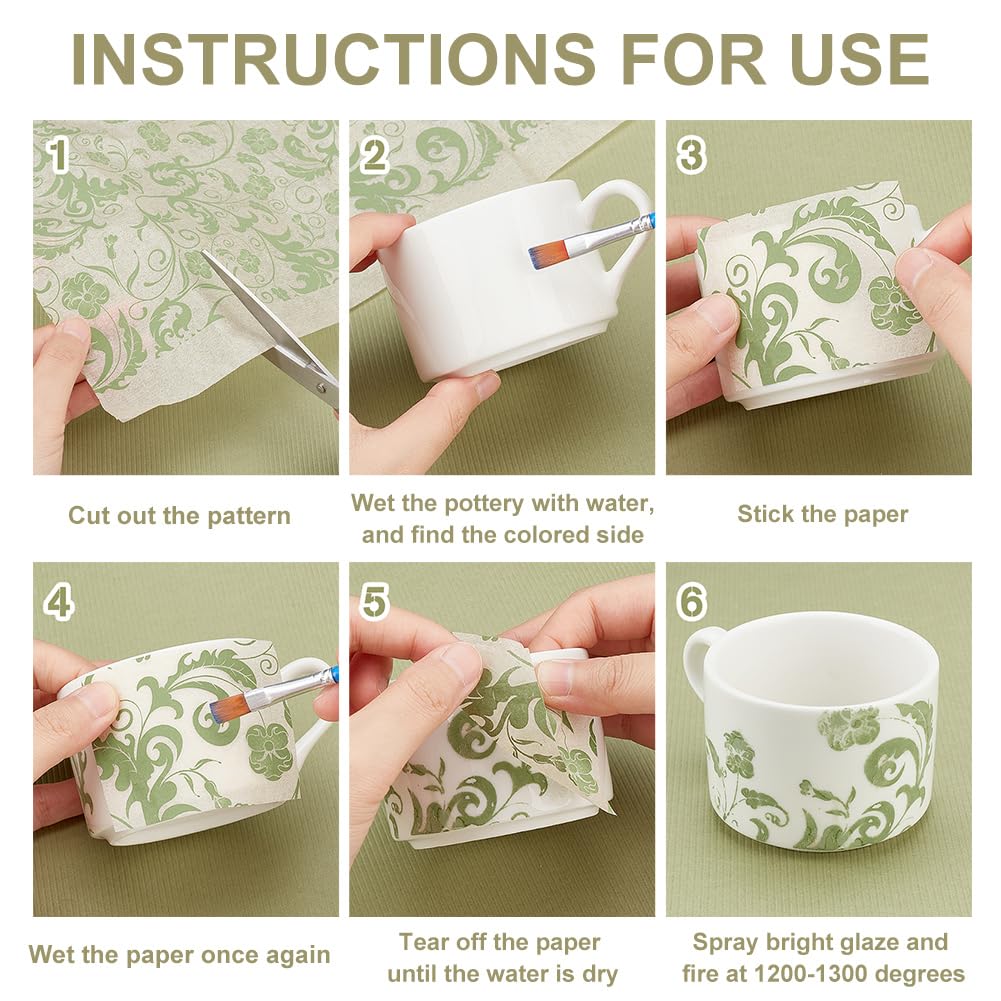 INSTRUCTIONS FOR USE

1

Cut out the pattern

2

Wet the pottery with water, and find the colored side

3

Stick the paper

4

Wet the paper once again

5

Tear off the paper until the water is dry

6

Spray bright glaze and fire at 1200-1300 degrees