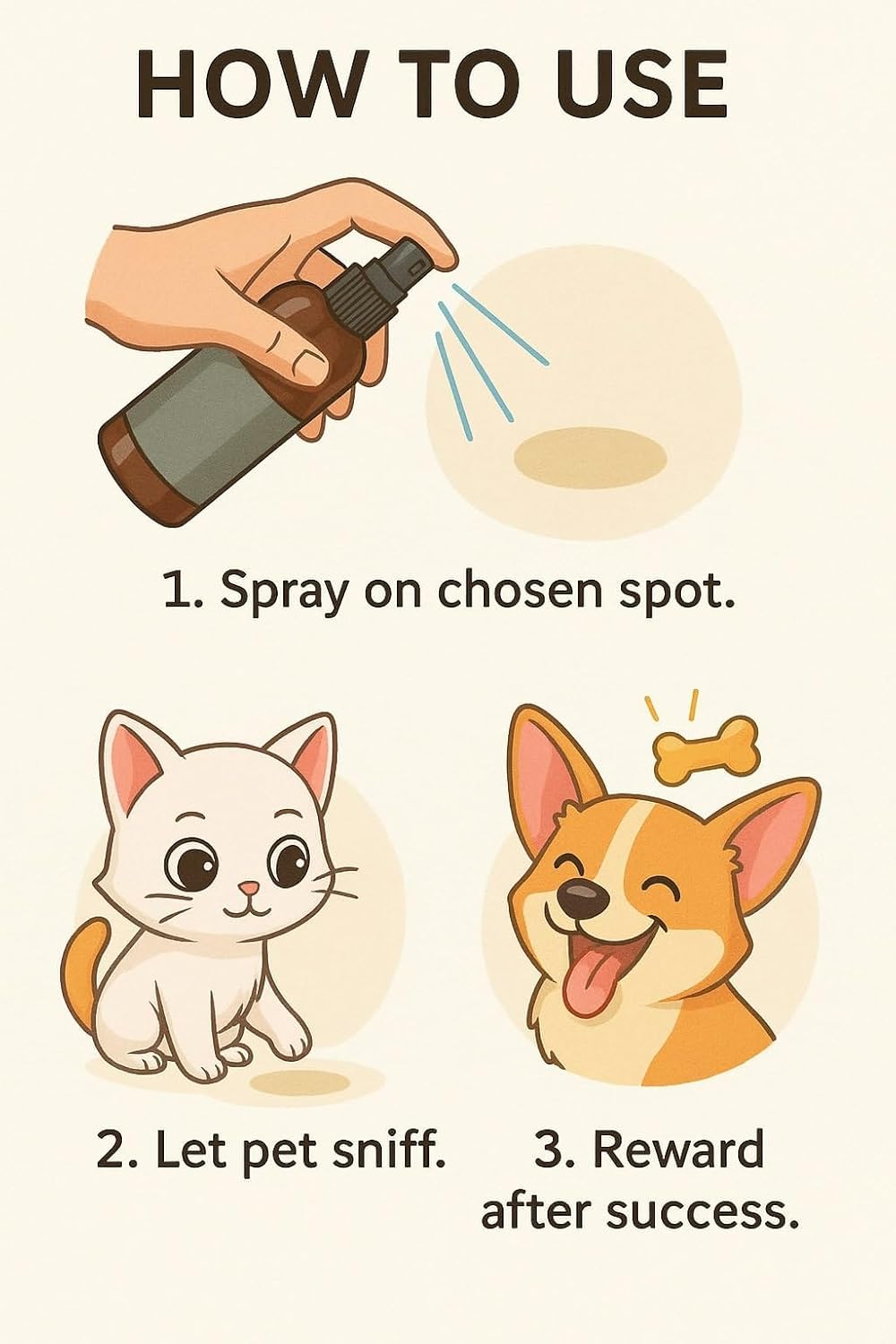 HOW TO USE

1. Spray on chosen spot.

2. Let pet sniff.

3. Reward after success.