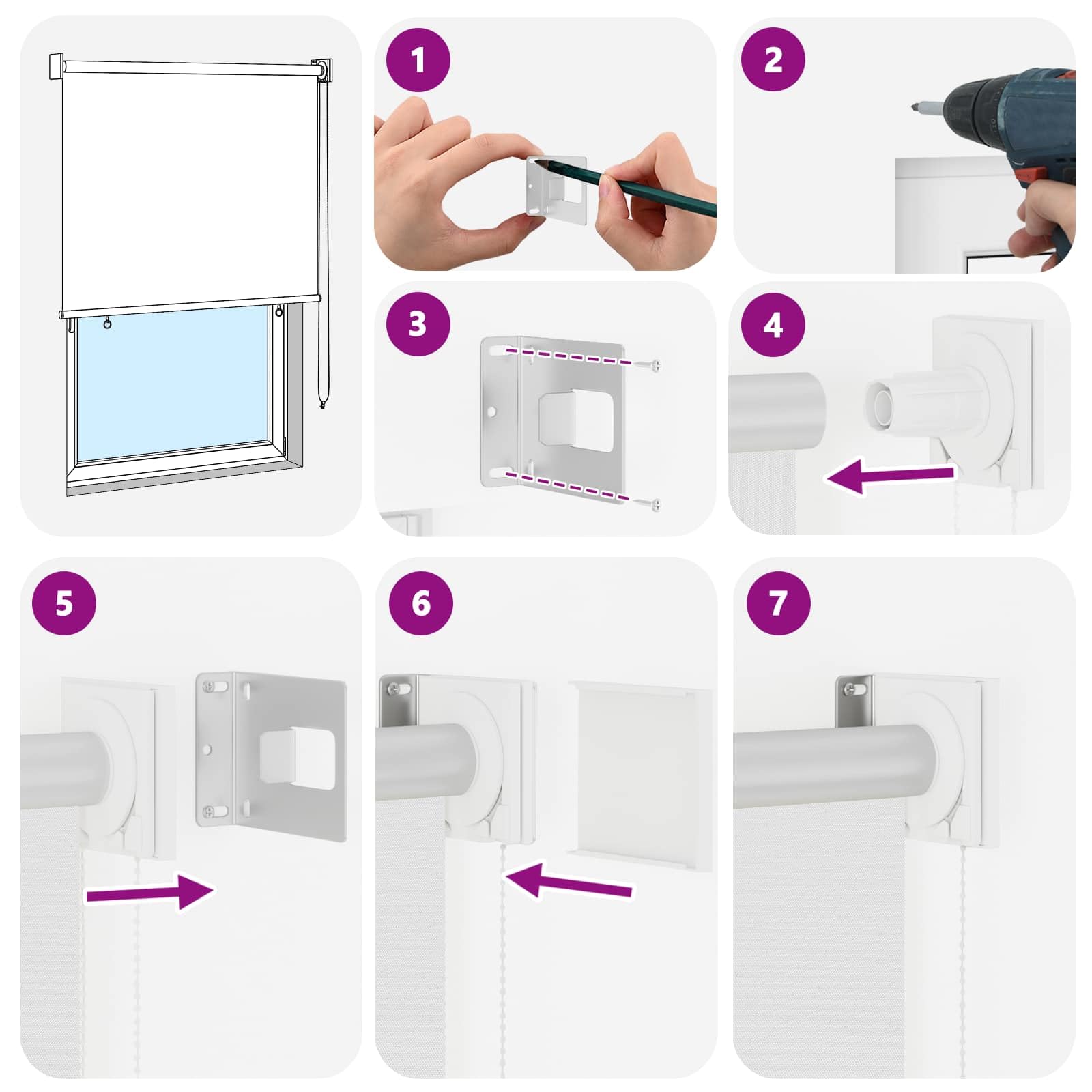 1

2

3

4

5

6

7