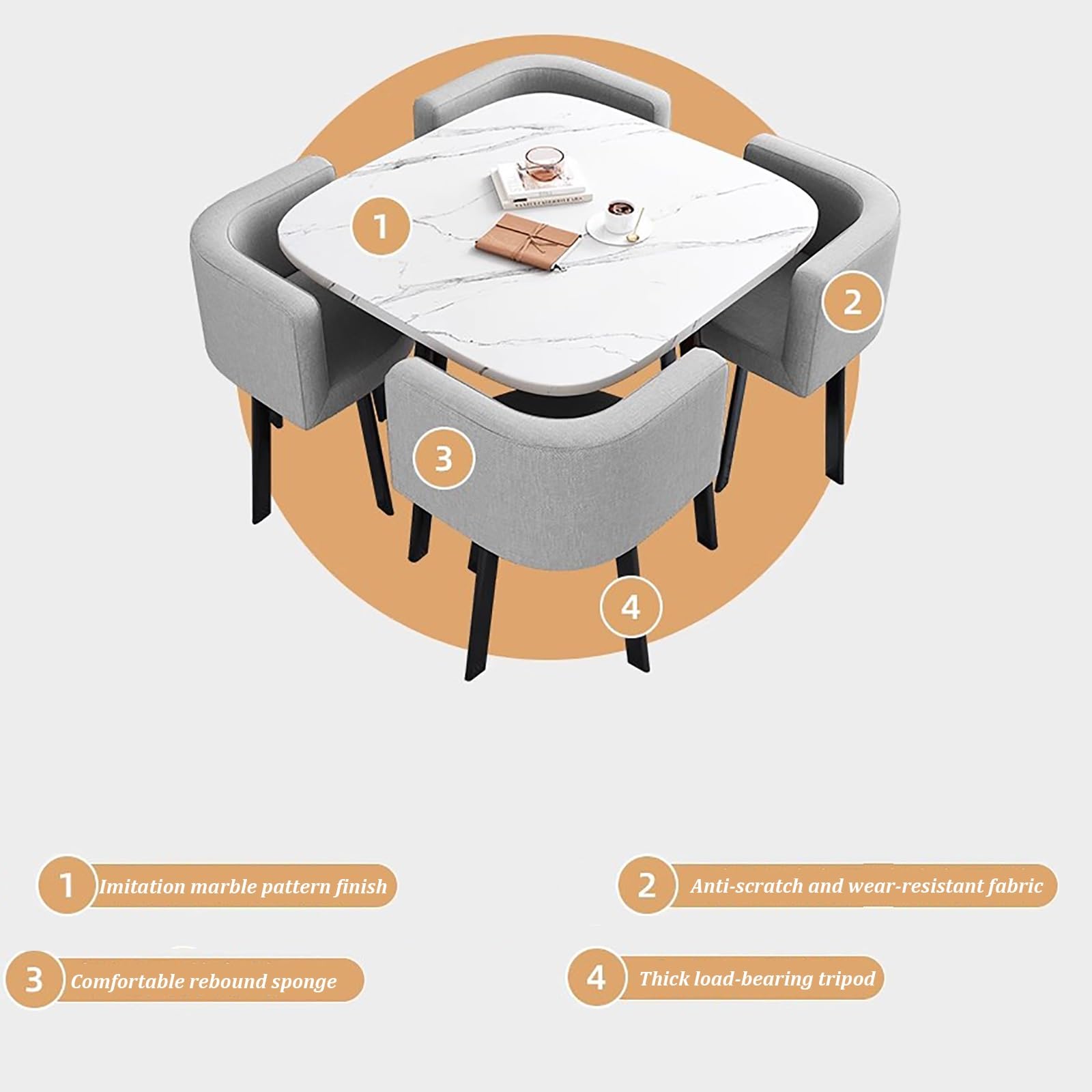 1

2

3

4

1 Imitation marble pattern finish

2 Anti-scratch and wear-resistant fabric

3 Comfortable rebound sponge

4 Thick load-bearing tripod