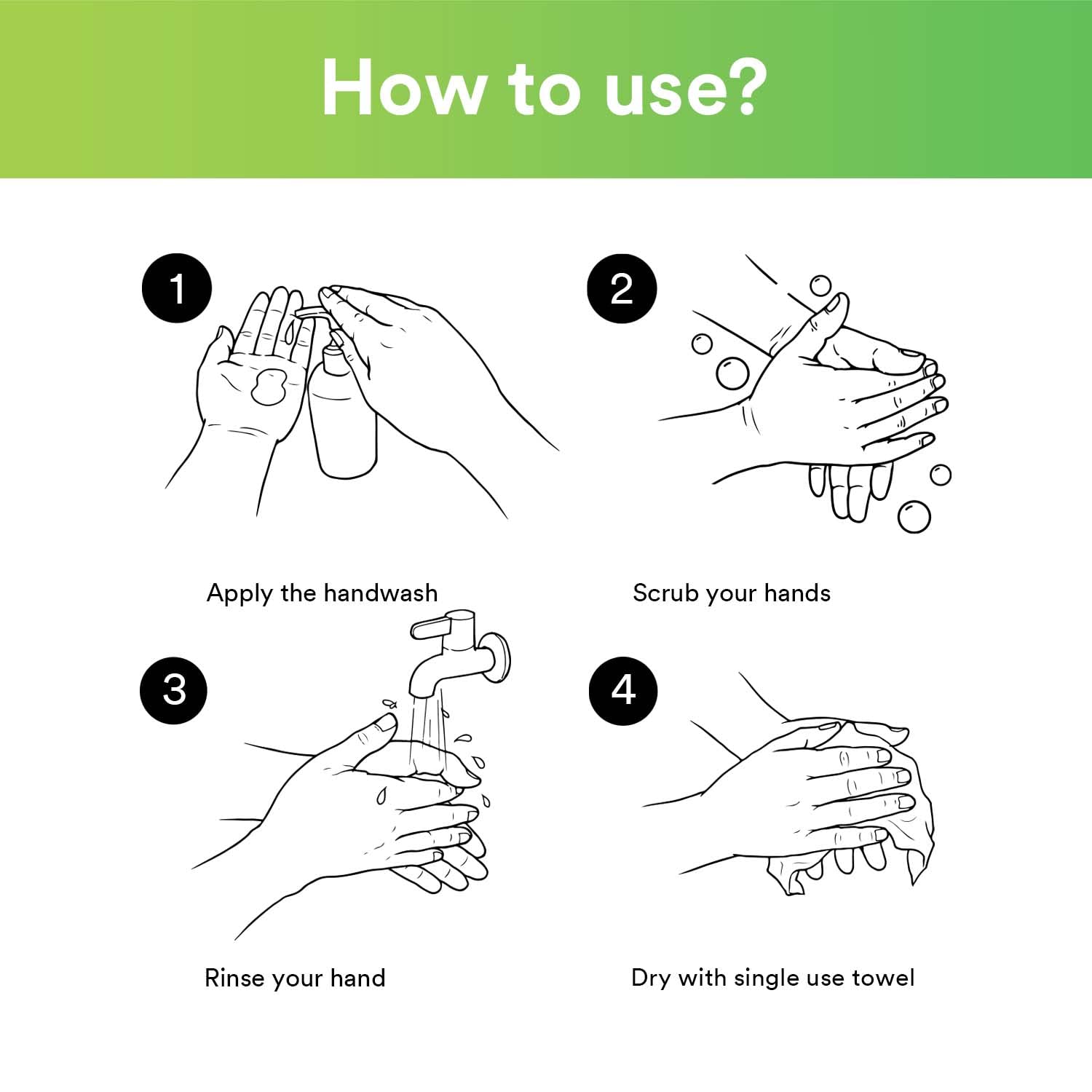 How to use?

1

Apply the handwash

2

Scrub your hands

3

Rinse your hand

4

Dry with single use towel