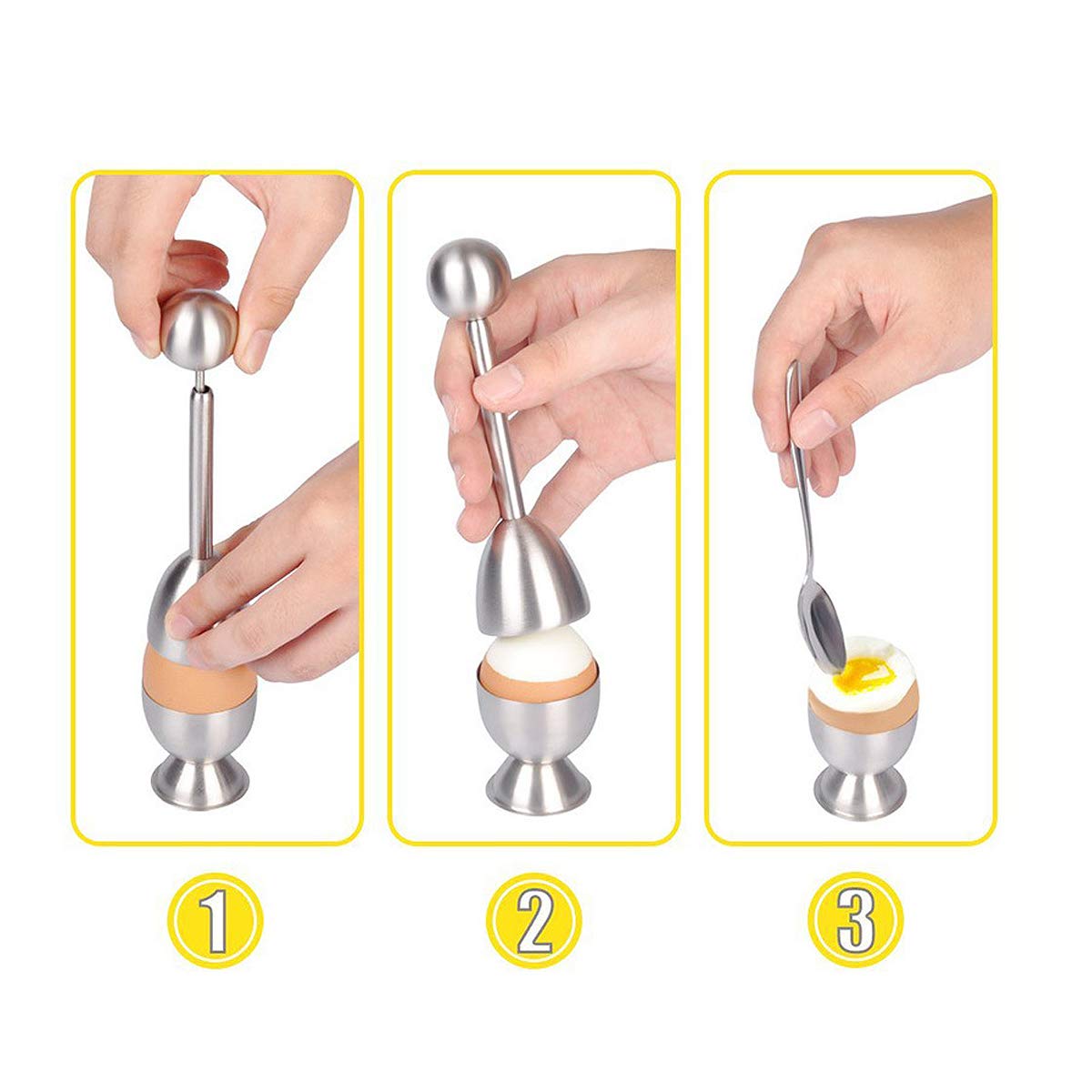 1

2

3