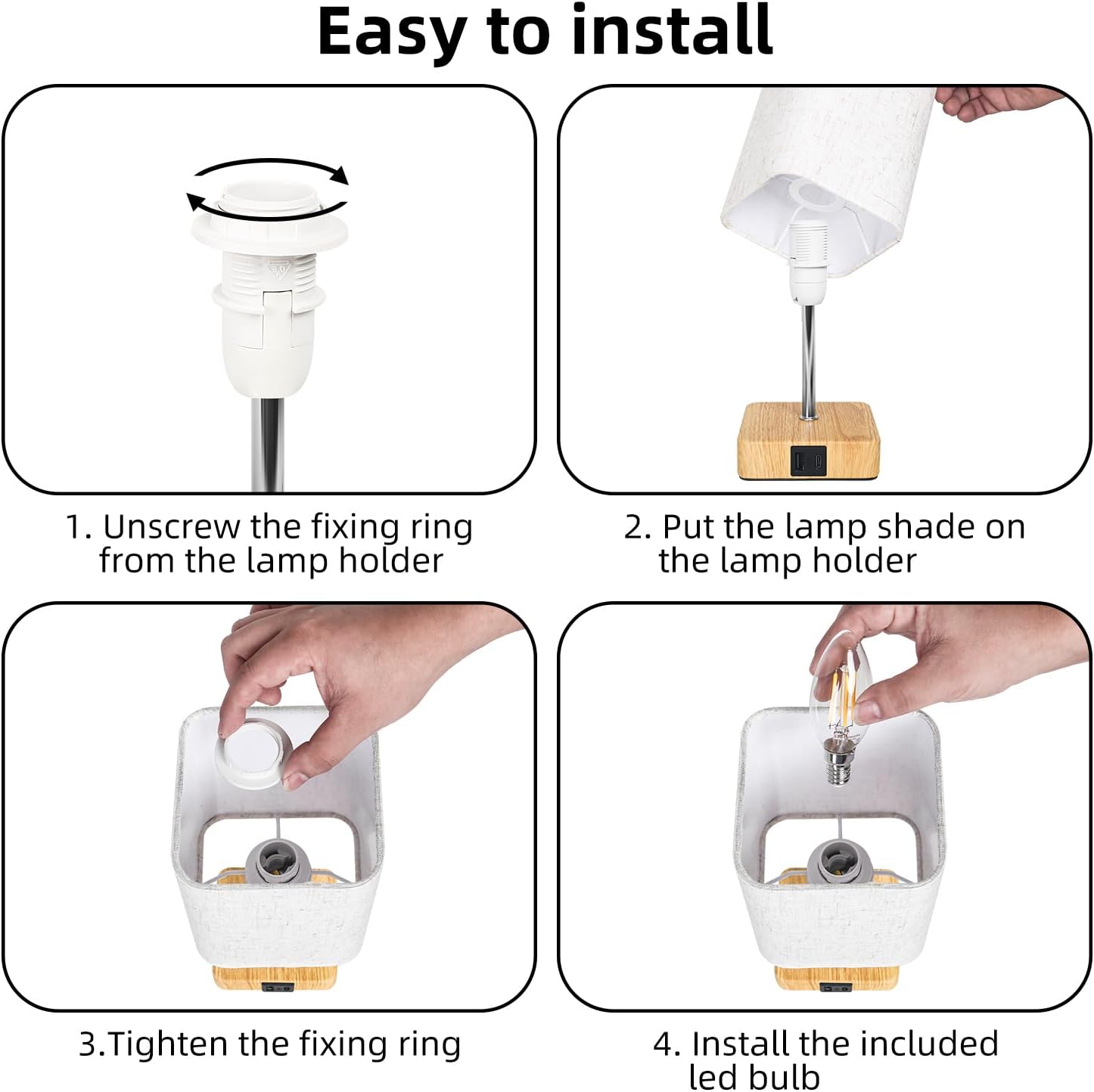 Easy to install

1. Unscrew the fixing ring from the lamp holder

2. Put the lamp shade on the lamp holder

3.Tighten the fixing ring

4. Install the included led bulb