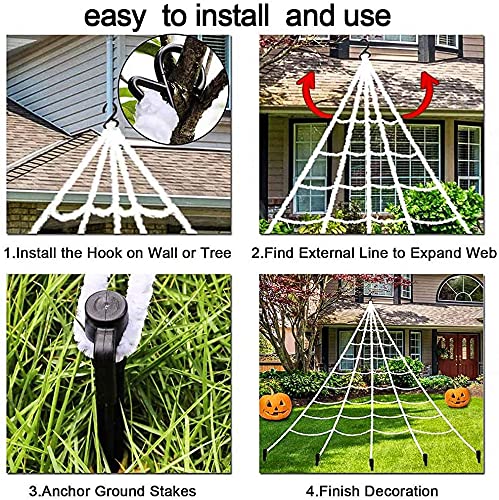 easy to install and use

1.Install the Hook on Wall or Tree

2.Find External Line to Expand Web

3.Anchor Ground Stakes

4.Finish Decoration