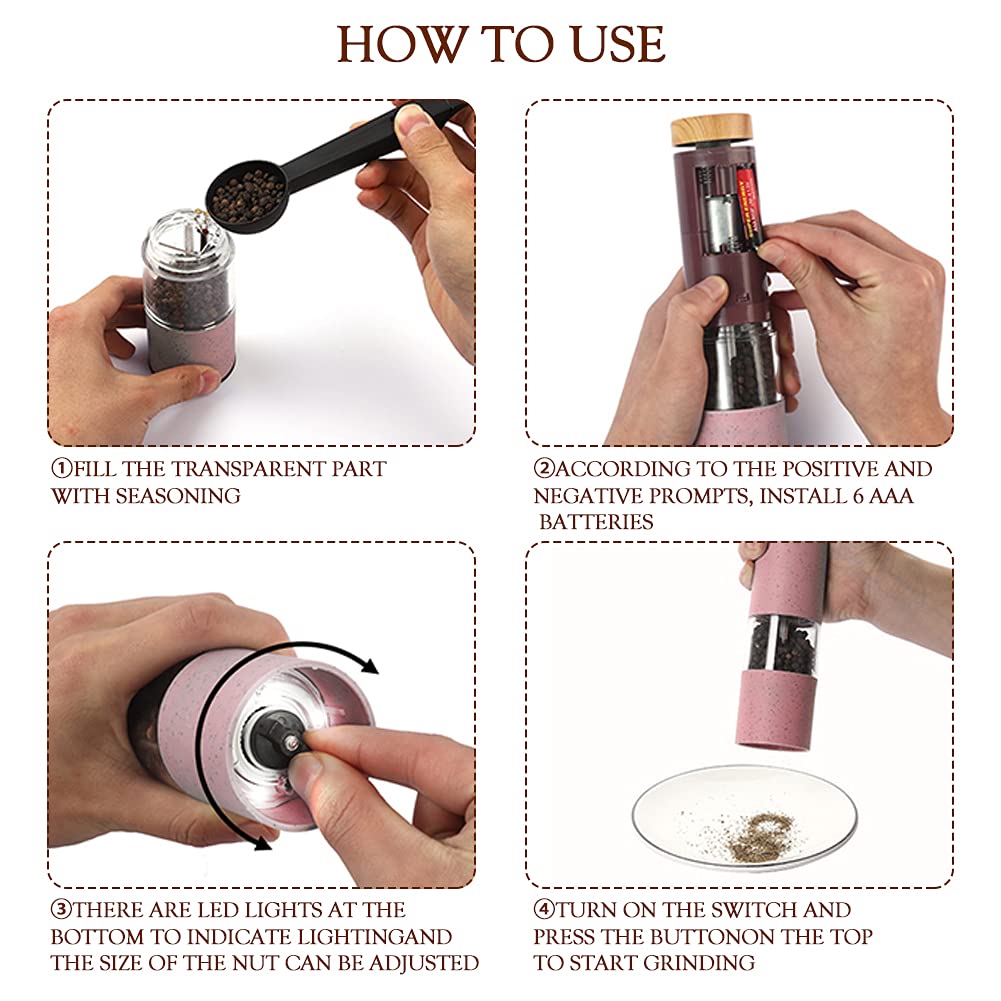 HOW TO USE

①FILL THE TRANSPARENT PART WITH SEASONING

②ACCORDING TO THE POSITIVE AND NEGATIVE PROMPTS, INSTALL 6 AAA BATTERIES

③THERE ARE LED LIGHTS AT THE BOTTOM TO INDICATE LIGHTINGAND THE SIZE OF THE NUT CAN BE ADJUSTED

④TURN ON THE SWITCH AND PRESS THE BUTTONON THE TOP TO START GRINDING