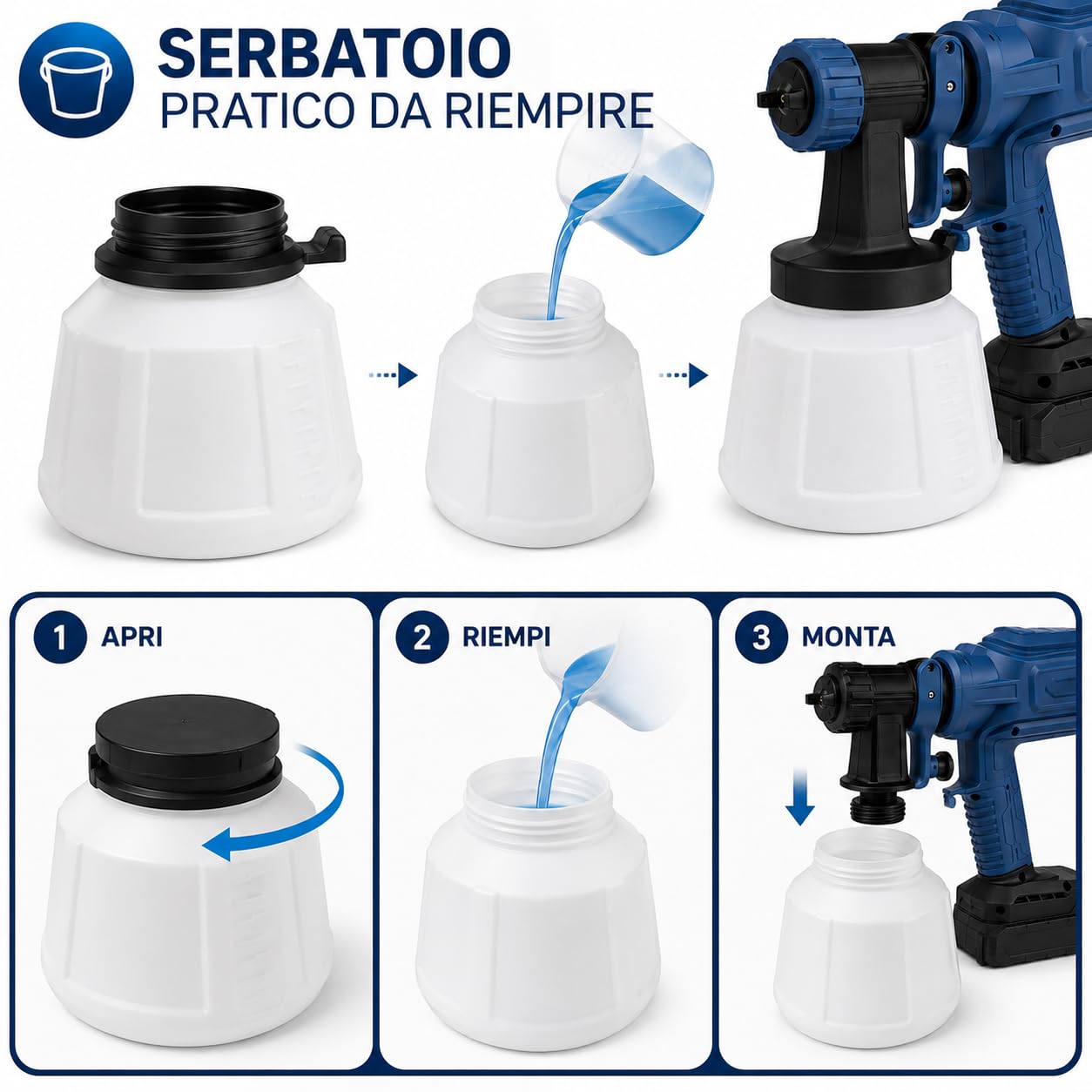 SERBATOIO
PRATICO DA RIEMPIRE

1 APRI

2 RIEMPI

3 MONTA