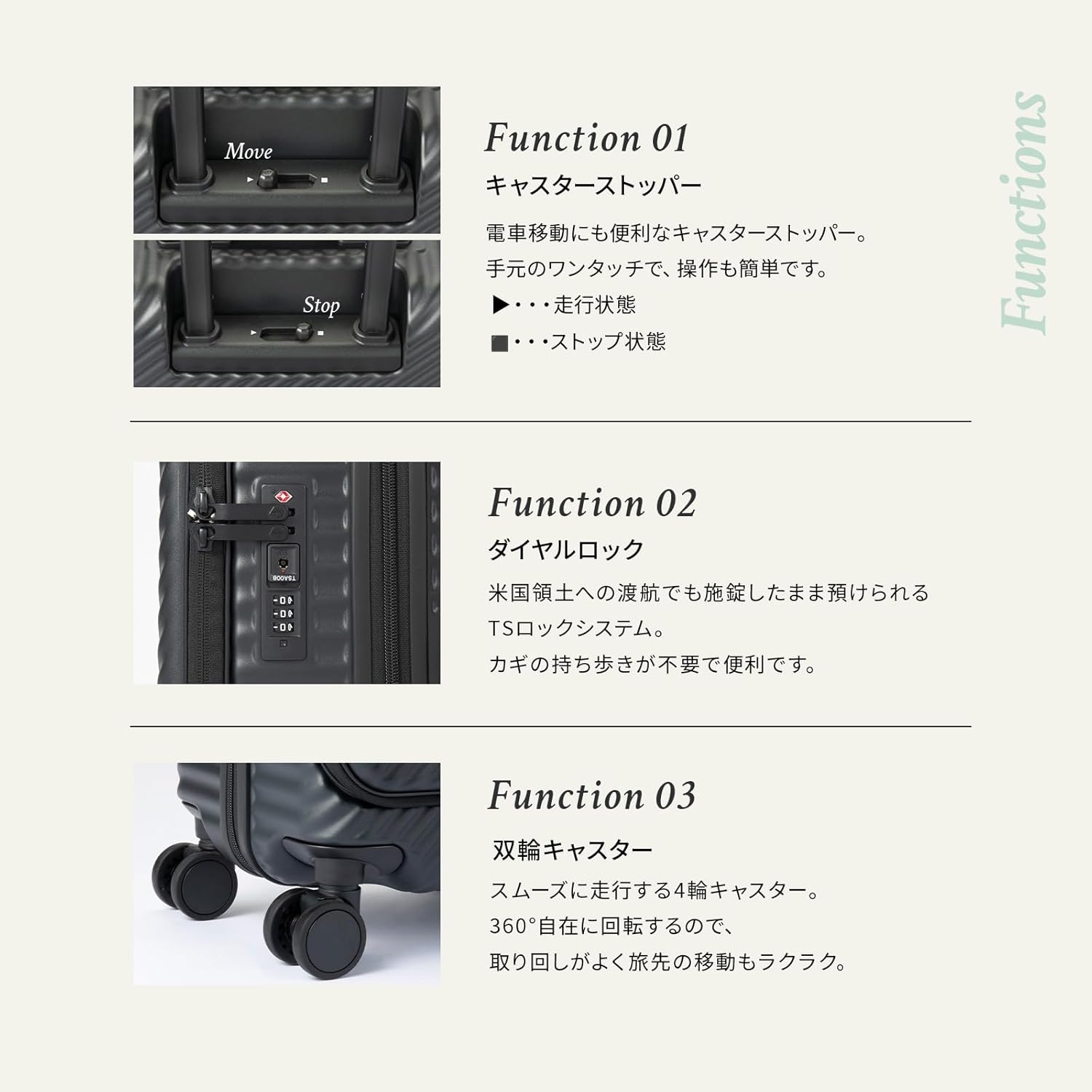 Functions

Move

Stop

Function 01
キャスターストッパー

電車移動にも便利なキャスターストッパー。
手元のワンタッチで、操作も簡単です。
▶・・・走行状態
■・・・ストップ状態

TSA008

Function 02
ダイヤルロック

米国領土への渡航でも施錠したまま預けられる
TSロックシステム。
カギの持ち歩きが不要で便利です。

Function 03
双輪キャスター

スムーズに走行する4輪キャスター。
360°自在に回転するので、
取り回しがよく旅先の移動もラクラク。