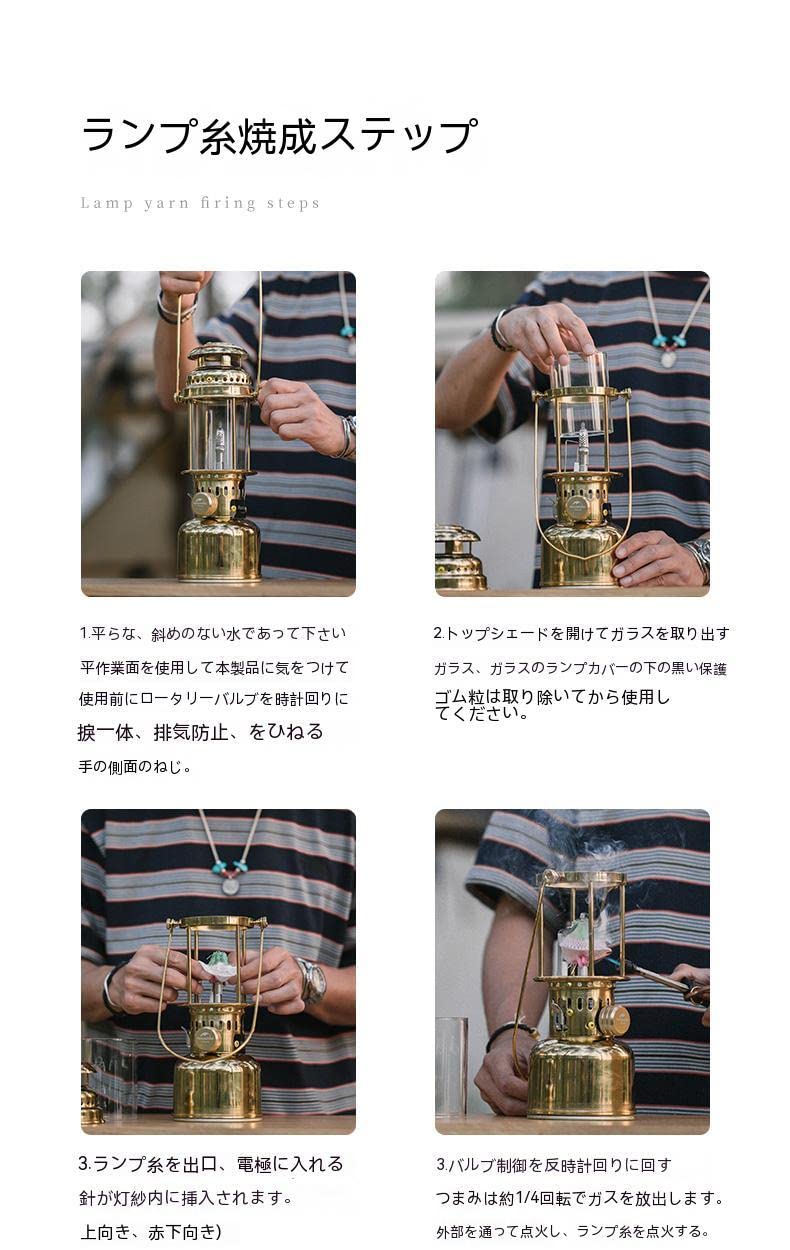 ランプ糸焼成ステップ

Lamp yarn firing steps

1.平らな、斜めのない水であって下さい
平作業面を使用して本製品に気をつけて
使用前にロータリーバルブを時計回りに
捩一体、排気防止、をひねる
手の側面のねじ。

2.トップシェードを開けてガラスを取り出す
ガラス、ガラスのランプカバーの下の黒い保護
ゴム粒は取り除いてから使用してください。

3.ランプ糸を出口、電極に入れる
針が灯紗内に挿入されます。
上向き、赤下向き)

3.バルブ制御を反時計回りに回す
つまみは約1/4回転でガスを放出します。
外部を通って点火し、ランプ糸を点火する。