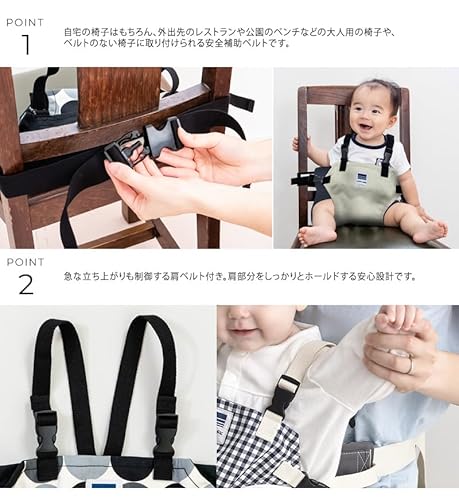 POINT
1

自宅の椅子はもちろん、外出先のレストランや公園のベンチなどの大人用の椅子や、ベルトのない椅子に取り付けられる安全補助ベルトです。

POINT
2

急な立ち上がりも制御する肩ベルト付き。肩部分をしっかりとホールドする安心設計です。