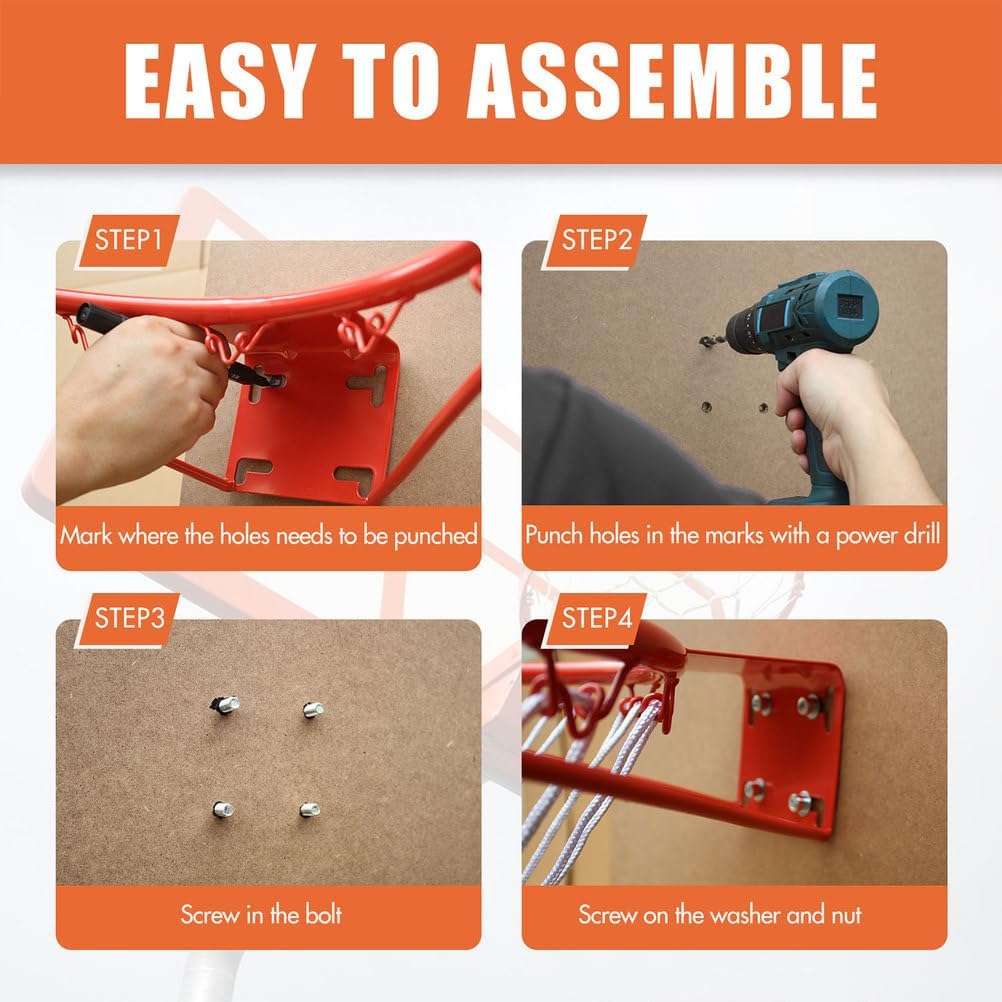 EASY TO ASSEMBLE

STEP1

Mark where the holes needs to be punched

STEP2

Punch holes in the marks with a power drill

STEP3

Screw in the bolt

STEP4

Screw on the washer and nut