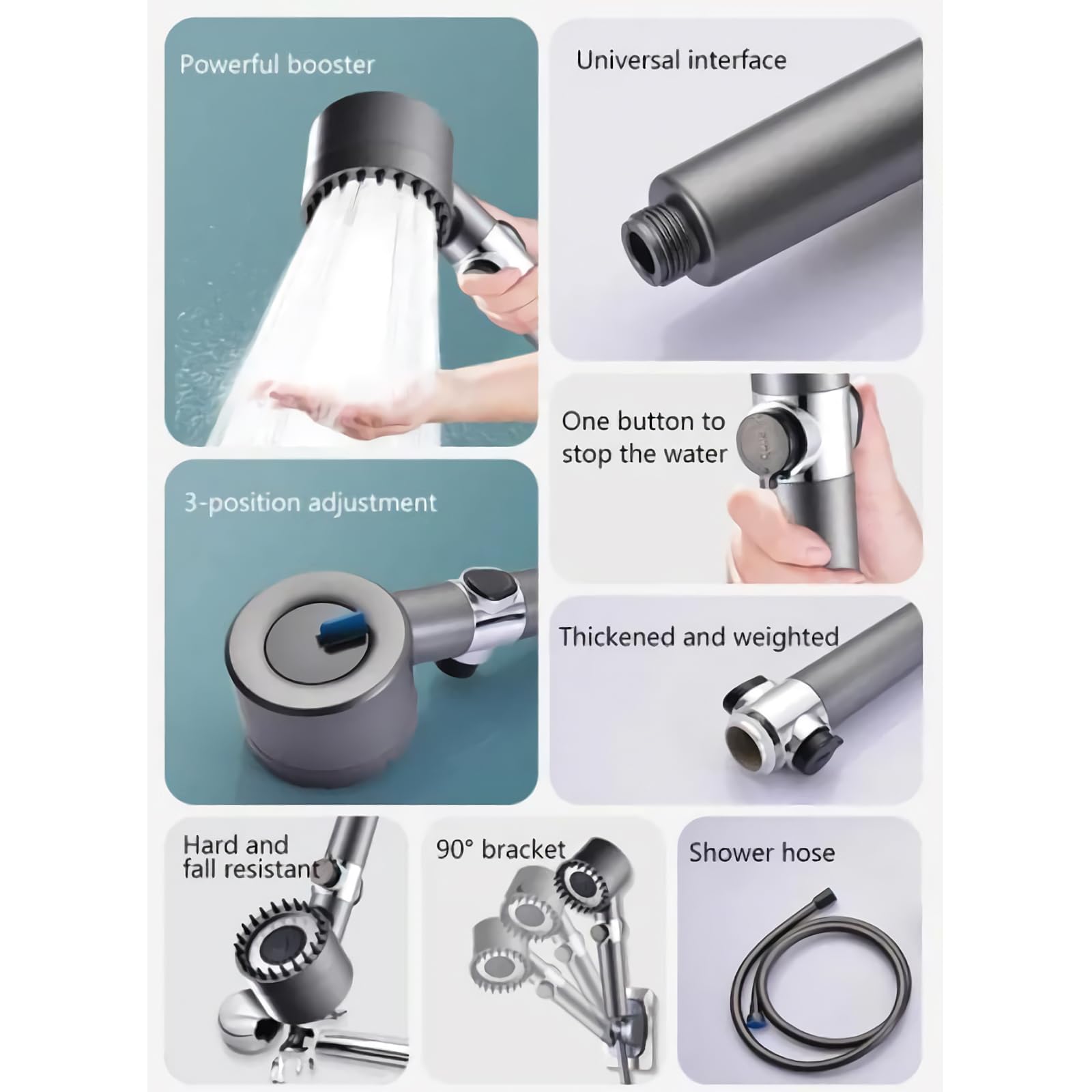 Powerful booster

Universal interface

One button to stop the water

3-position adjustment

Thickened and weighted

Hard and fall resistant

90° bracket

Shower hose