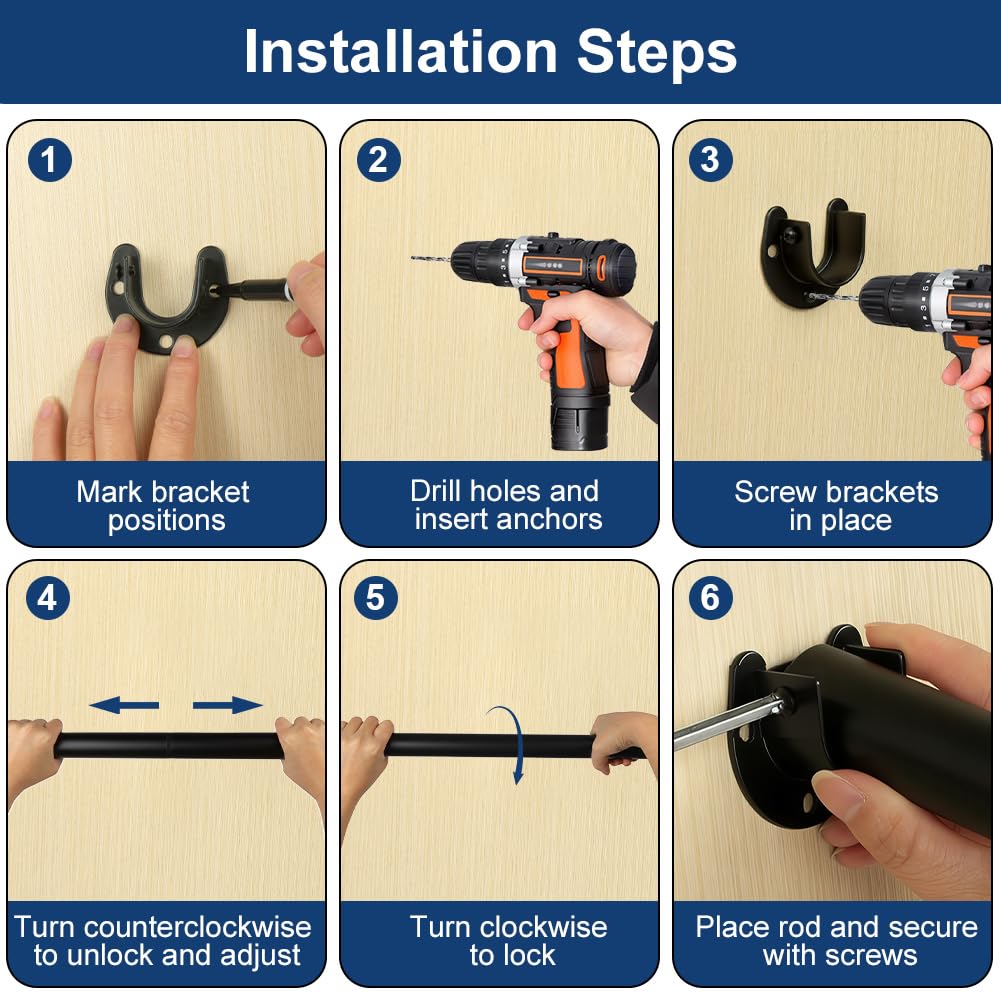 Installation Steps

1
Mark bracket positions

2
Drill holes and insert anchors

3
Screw brackets in place

4
Turn counterclockwise to unlock and adjust

5
Turn clockwise to lock

6
Place rod and secure with screws