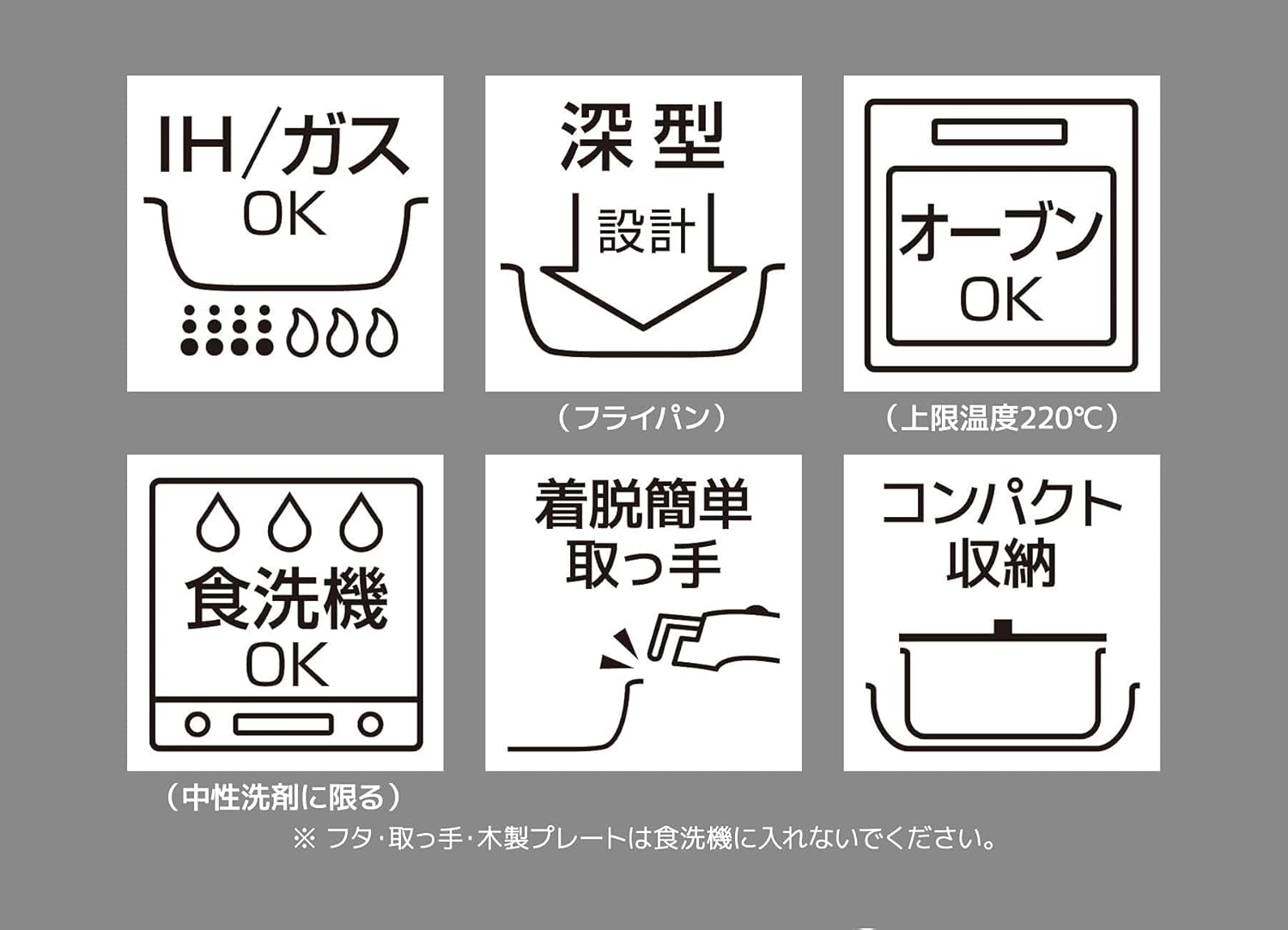 IH/ガス
OK

深型
設計

（フライパン）

オーブン
OK

（上限温度220℃）

食洗機
OK

（中性洗剤に限る）

着脱簡単
取っ手

コンパクト
収納

※ フタ・取っ手・木製プレートは食洗機に入れないでください。