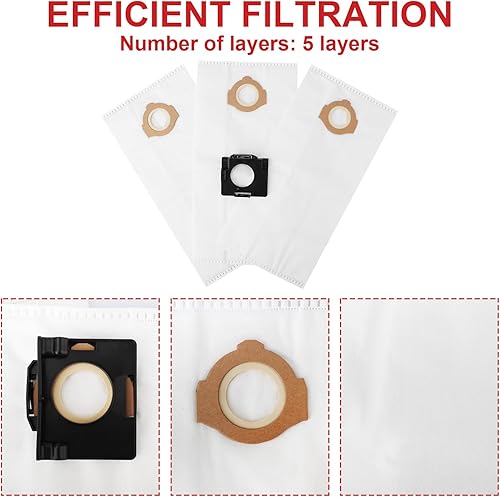 EFFICIENT FILTRATION
Number of layers: 5 layers