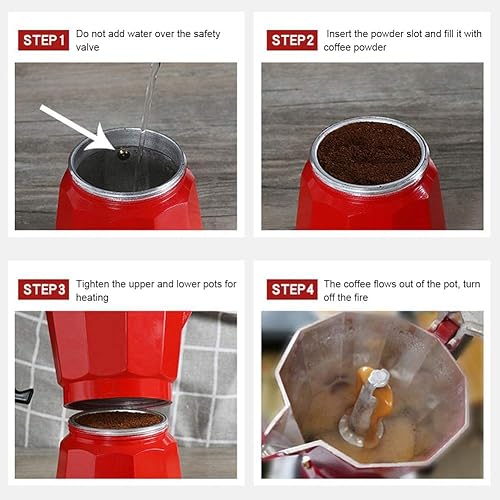 STEP1 Do not add water over the safety valve

STEP2 Insert the powder slot and fill it with coffee powder

STEP3 Tighten the upper and lower pots for heating

STEP4 The coffee flows out of the pot, turn off the fire