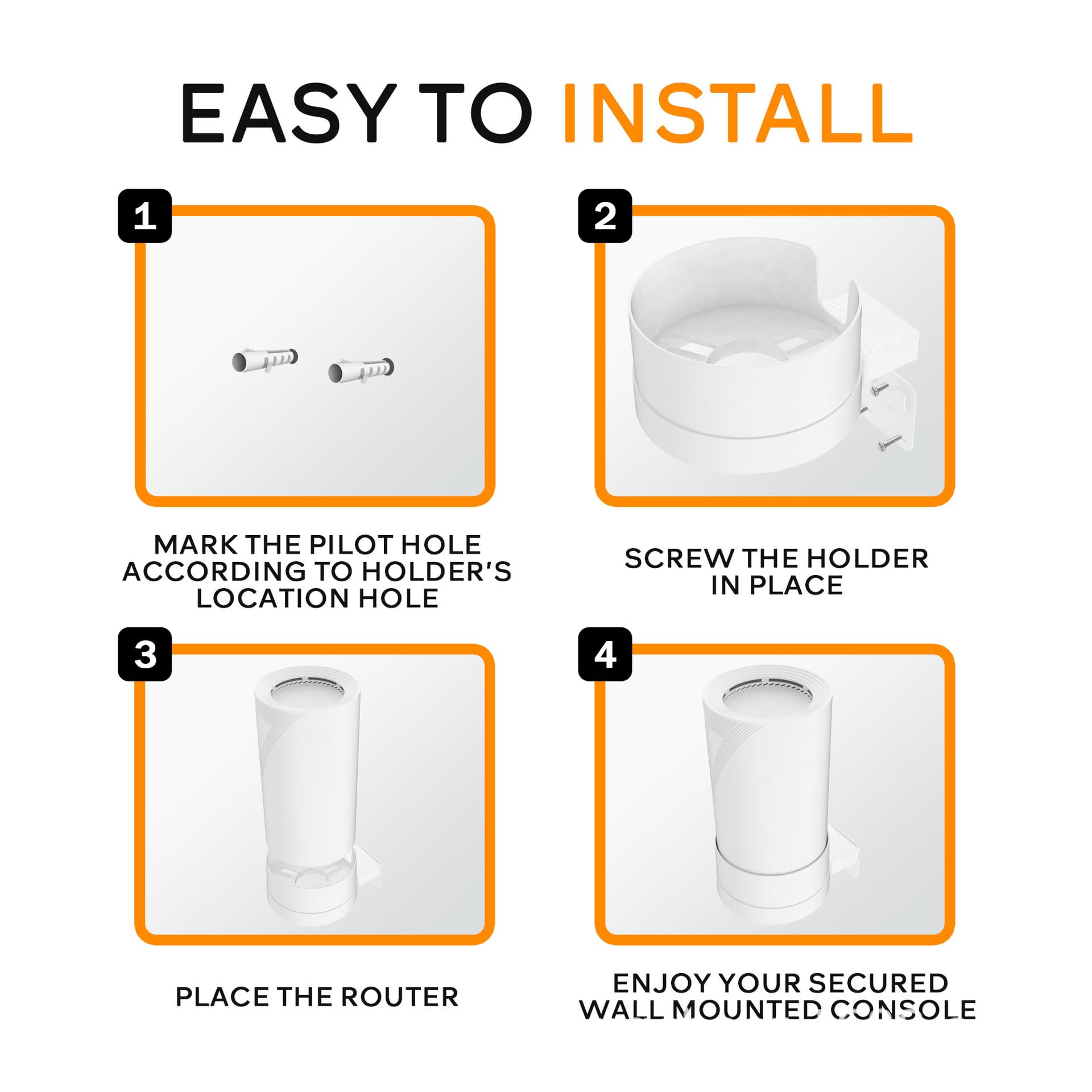 EASY TO INSTALL

1

MARK THE PILOT HOLE ACCORDING TO HOLDER'S LOCATION HOLE

2

SCREW THE HOLDER IN PLACE

3

PLACE THE ROUTER

4

ENJOY YOUR SECURED WALL MOUNTED CONSOLE