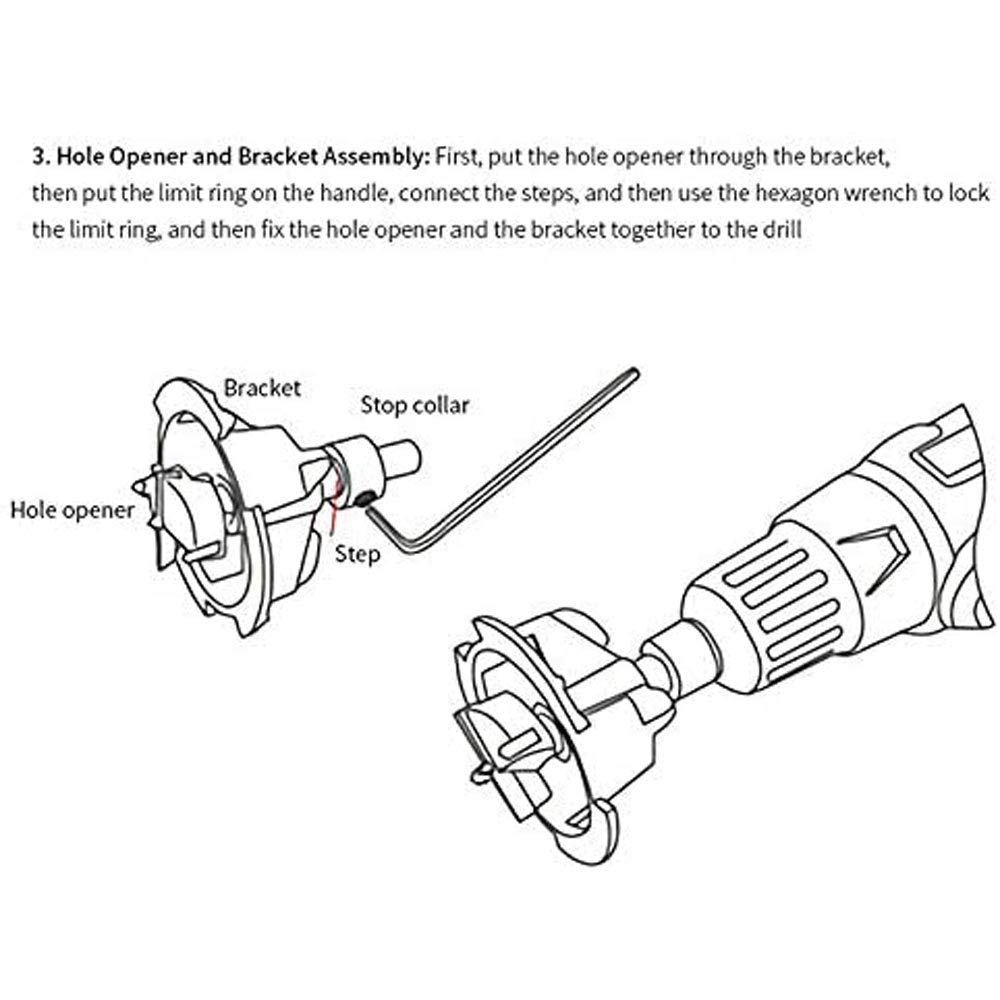 3. Hole Opener and Bracket Assembly: First, put the hole opener through the bracket, then put the limit ring on the handle, connect the steps, and then use the hexagon wrench to lock the limit ring, and then fix the hole opener and the bracket together to the drill

Bracket

Stop collar

Hole opener

Step