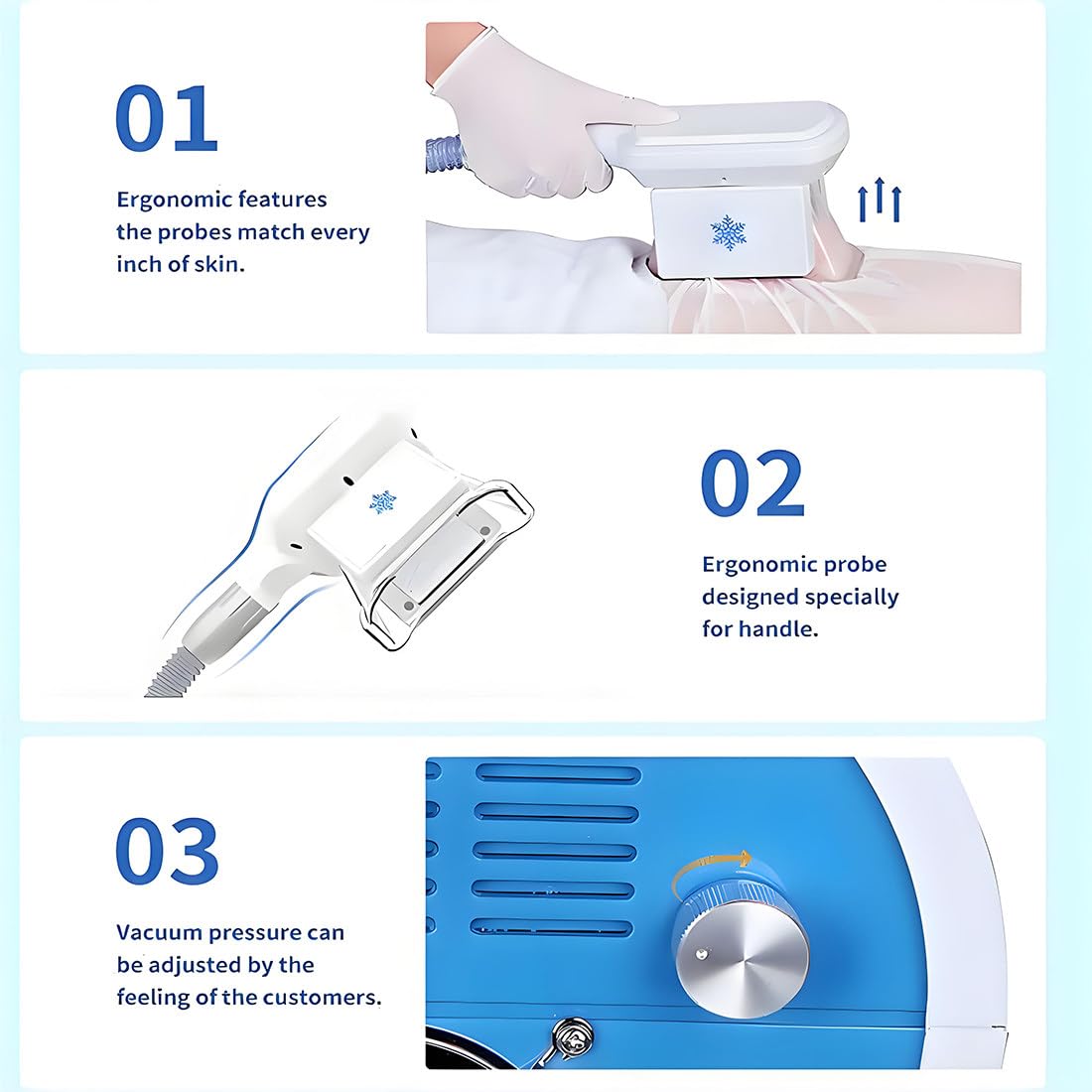 01

Ergonomic features the probes match every inch of skin.

02

Ergonomic probe designed specially for handle.

03

Vacuum pressure can be adjusted by the feeling of the customers.